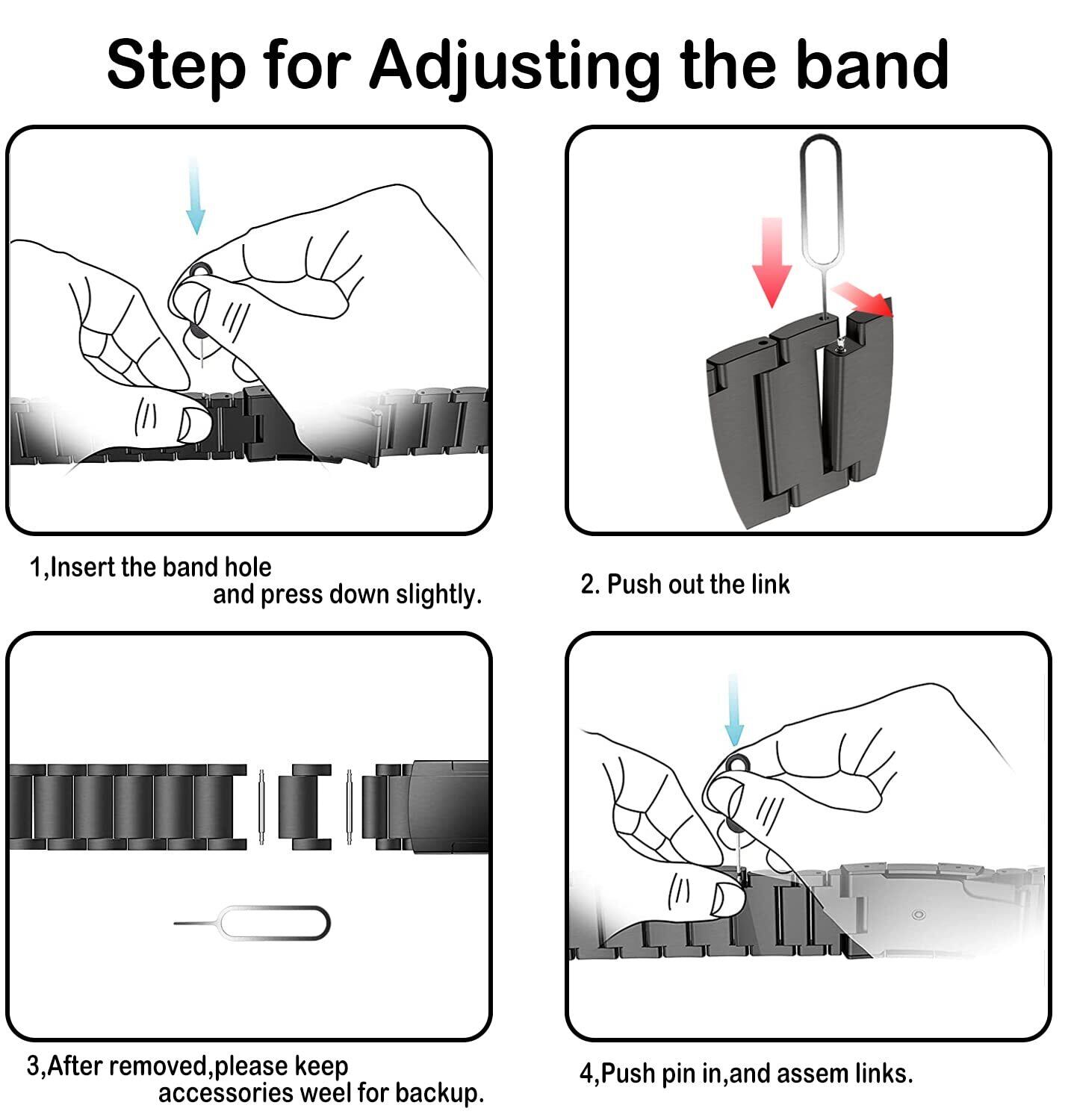 Step for Adjusting the band

1,Insert the band hole and press down slightly.

2. Push out the link

3,After removed,please keep accessories weel for backup.

4,Push pin in,and assem links.