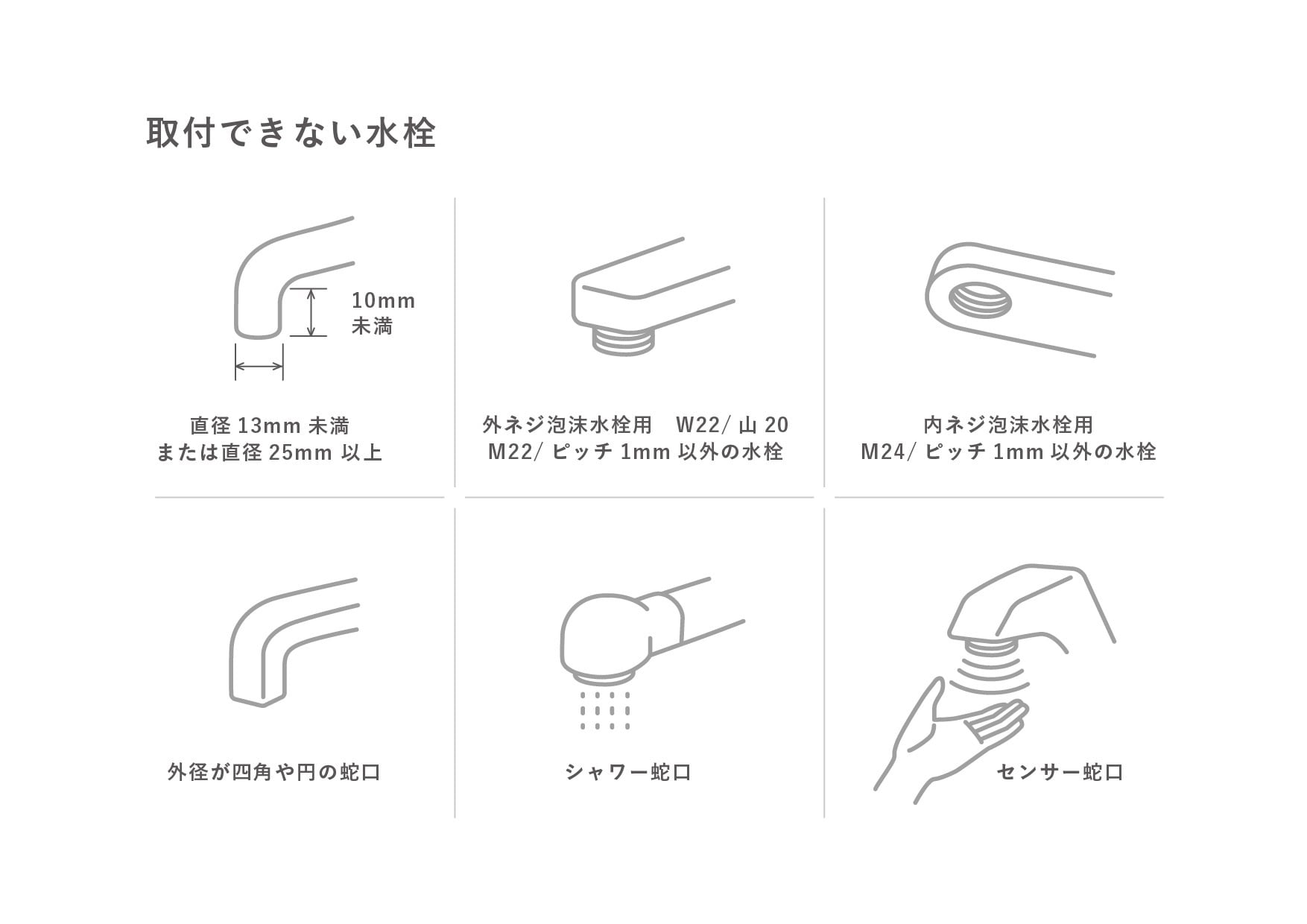 取付できない水栓

10mm
未満

直径 13mm 未満
または直径 25mm 以上

外ネジ泡沫水栓用　W22/ 山 20
M22/ ピッチ 1mm 以外の水栓

内ネジ泡沫水栓用
M24/ ピッチ 1mm 以外の水栓

外径が四角や円の蛇口

シャワー蛇口

センサー蛇口