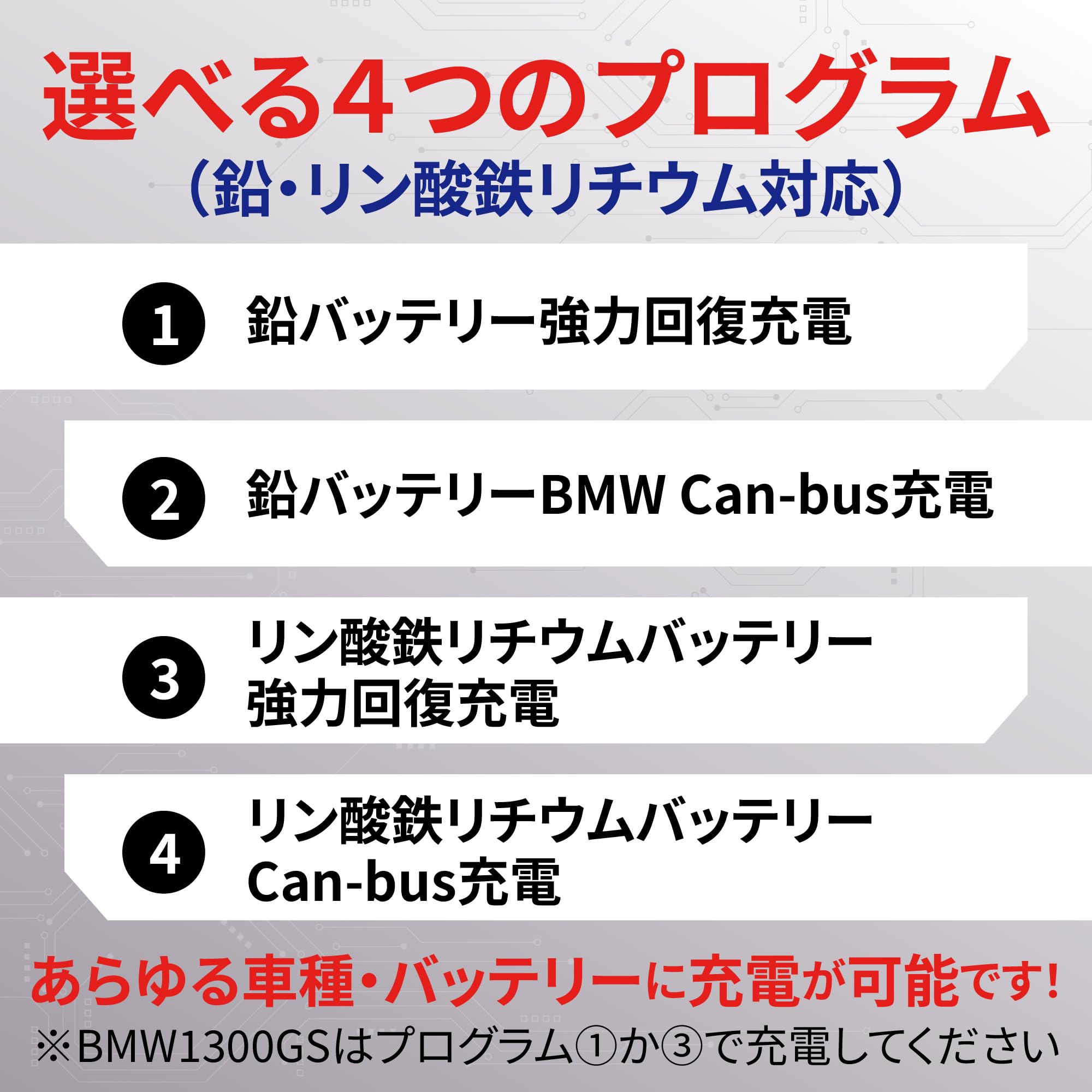 選べる4つのプログラム
（鉛・リン酸鉄リチウム対応）

1 鉛バッテリー強力回復充電

2 鉛バッテリーBMW Can-bus充電

3 リン酸鉄リチウムバッテリー
強力回復充電

4 リン酸鉄リチウムバッテリー
Can-bus充電

あらゆる車種・バッテリーに充電が可能です!
※BMW1300GSはプログラム①か③で充電してください