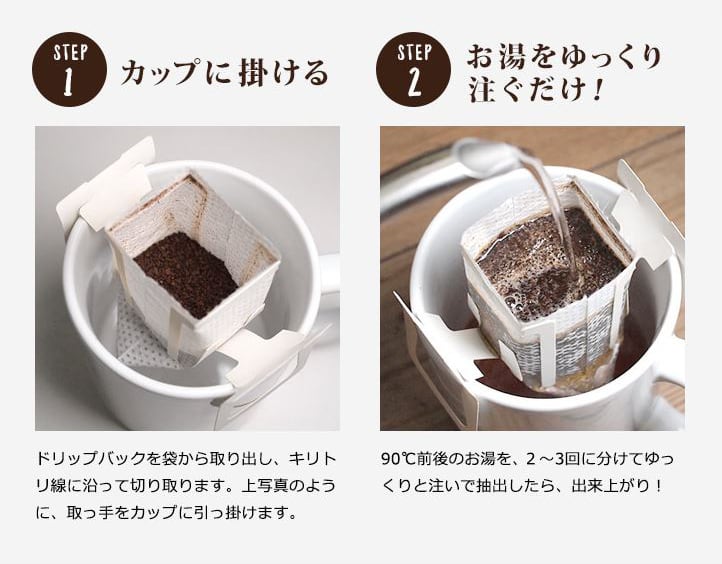 STEP 1 カップに掛ける

ドリップバックを袋から取り出し、キリトリ線に沿って切り取ります。上写真のように、取っ手をカップに引っ掛けます。

STEP 2 お湯をゆっくり注ぐだけ！

90℃前後のお湯を、２～3回に分けてゆっくりと注いで抽出したら、出来上がり！