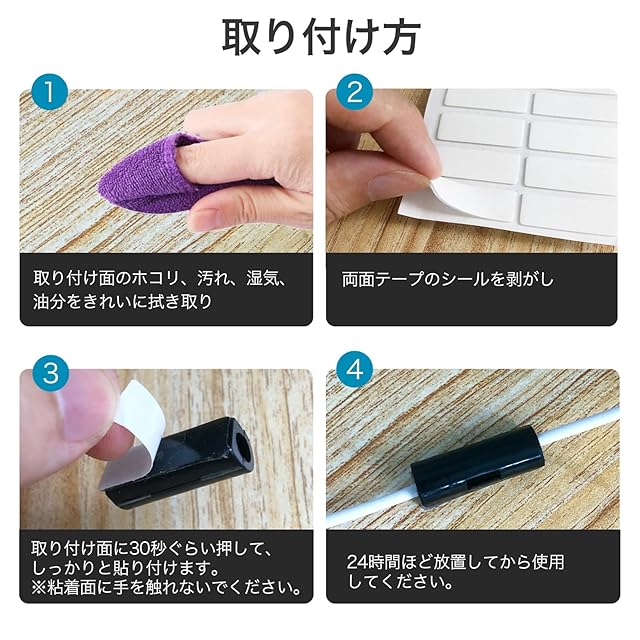 取り付け方

1

取り付け面のホコリ、汚れ、湿気、油分をきれいに拭き取り

2

両面テープのシールを剥がし

3

取り付け面に30秒ぐらい押して、しっかりと貼り付けます。
※粘着面に手を触れないでください。

4

24時間ほど放置してから使用してください。