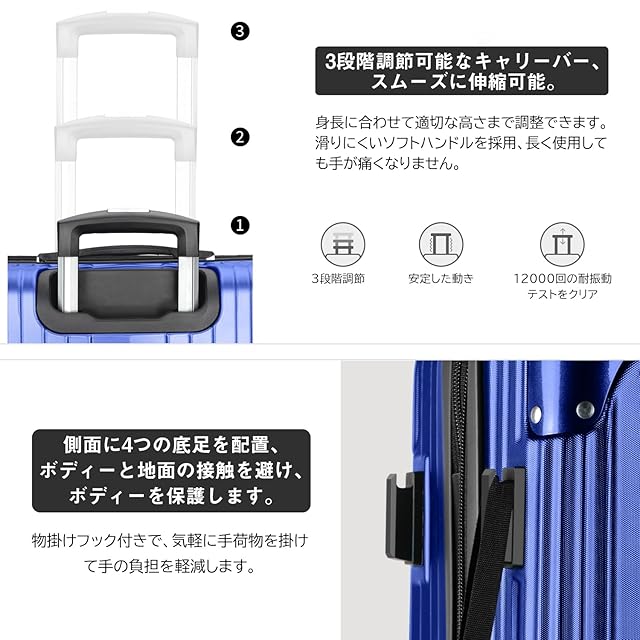 ❸

❷

❶

3段階調節可能なキャリーバー、スムーズに伸縮可能。

身長に合わせて適切な高さまで調整できます。滑りにくいソフトハンドルを採用、長く使用しても手が痛くなりません。

3段階調節

安定した動き

12000回の耐振動テストをクリア

側面に4つの底足を配置、ボディーと地面の接触を避け、ボディーを保護します。

物掛けフック付きで、気軽に手荷物を掛けて手の負担を軽減します。