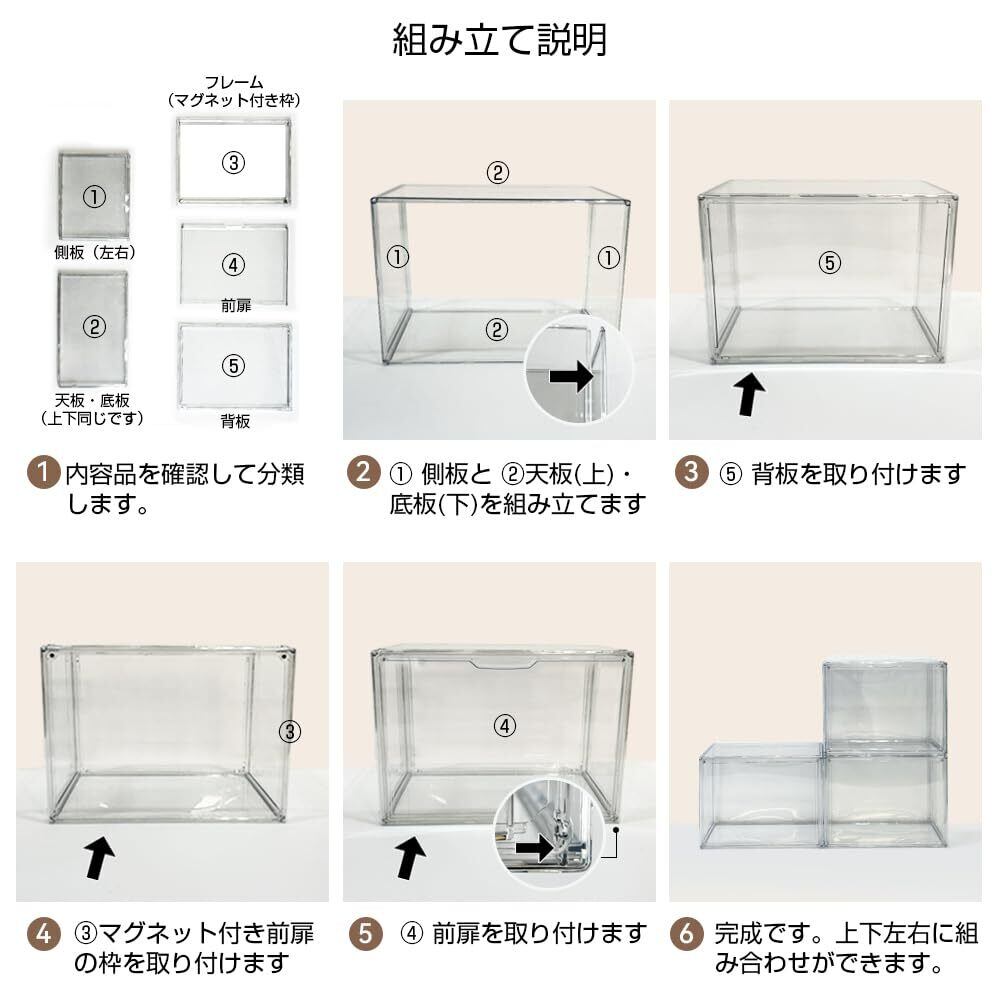 組み立て説明

①
側板（左右）

②
天板・底板
（上下同じです）

フレーム
（マグネット付き枠）
③

④
前扉

⑤
背板

②
①
①
②

⑤

1 内容品を確認して分類します。

2 ① 側板と ②天板(上)・底板(下)を組み立てます

3 ⑤ 背板を取り付けます

③

④

4 ③マグネット付き前扉の枠を取り付けます

5 ④ 前扉を取り付けます

6 完成です。上下左右に組み合わせができます。