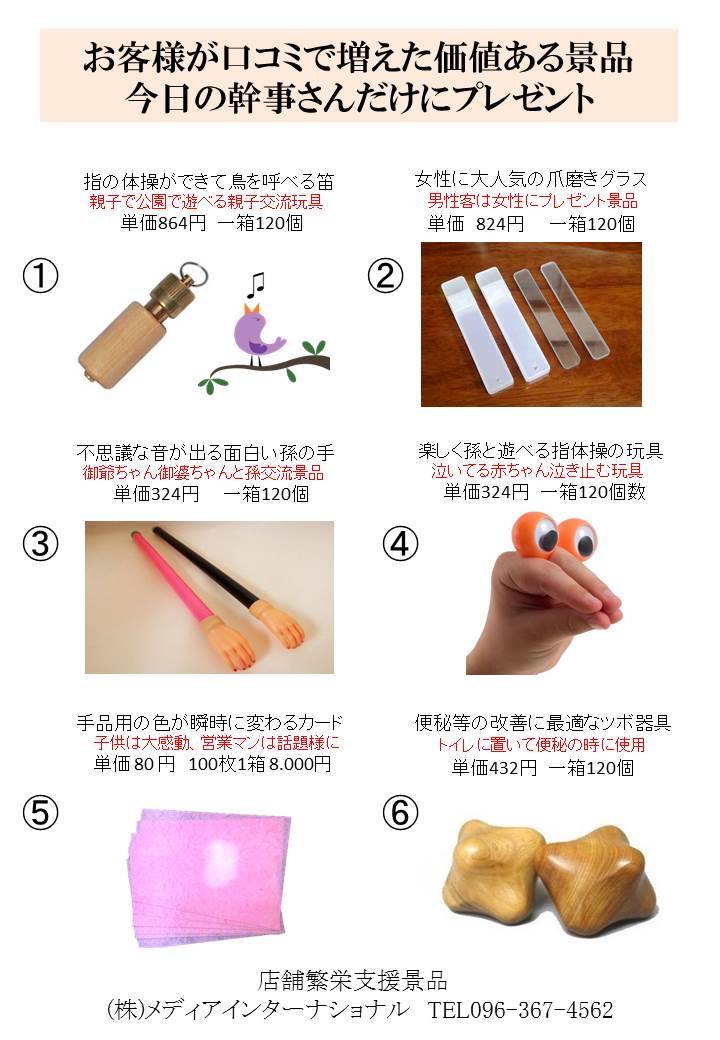 お客様が口コミで増えた価値ある景品
今日の幹事さんだけにプレゼント

指の体操ができて鳥を呼べる笛
親子で公園で遊べる親子交流玩具
単価864円　一箱120個

①

女性に大人気の爪磨きグラス
男性客は女性にプレゼント景品
単価　824円　一箱120個

②

不思議な音が出る面白い孫の手
御爺ちゃん御婆ちゃんと孫交流景品
単価324円　一箱120個

③

楽しく孫と遊べる指体操の玩具
泣いてる赤ちゃん泣き止む玩具
単価324円　一箱120個数

④

手品用の色が瞬時に変わるカード
子供は大感動、営業マンは話題様に
単価 80 円　100枚1箱 8.000円

⑤

便秘等の改善に最適なツボ器具
トイレに置いて便秘の時に使用
単価432円　一箱120個

⑥

店舗繁栄支援景品
(株)メディアインターナショナル　TEL096-367-4562