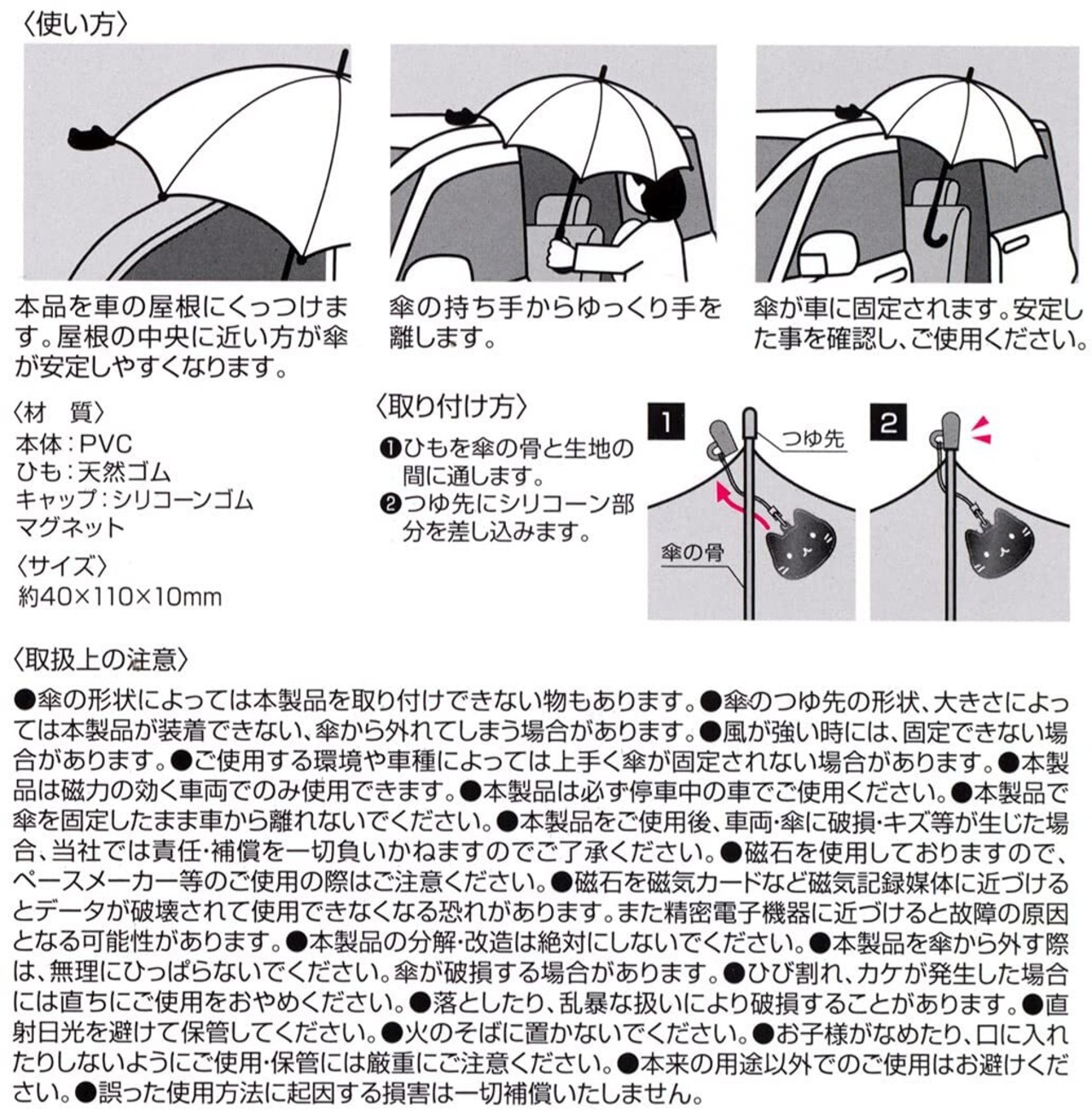 〈使い方〉

本品を車の屋根にくっつけます。屋根の中央に近い方が傘が安定しやすくなります。

傘の持ち手からゆっくり手を離します。

傘が車に固定されます。安定した事を確認し、ご使用ください。

〈材　質〉
本体：PVC
ひも：天然ゴム
キャップ：シリコーンゴム
マグネット
〈サイズ〉
約40×110×10mm

〈取り付け方〉
❶ひもを傘の骨と生地の間に通します。
❷つゆ先にシリコーン部分を差し込みます。

1
つゆ先
傘の骨
2

〈取扱上の注意〉
●傘の形状によっては本製品を取り付けできない物もあります。●傘のつゆ先の形状、大きさによっては本製品が装着できない、傘から外れてしまう場合があります。●風が強い時には、固定できない場合があります。●ご使用する環境や車種によっては上手く傘が固定されない場合があります。●本製品は磁力の効く車両でのみ使用できます。●本製品は必ず停車中の車でご使用ください。●本製品で傘を固定したまま車から離れないでください。●本製品をご使用後、車両・傘に破損・キズ等が生じた場合、当社では責任・補償を一切負いかねますのでご了承ください。●磁石を使用しておりますので、ペースメーカー等のご使用の際はご注意ください。●磁石を磁気カードなど磁気記録媒体に近づけるとデータが破壊されて使用できなくなる恐れがあります。また精密電子機器に近づけると故障の原因となる可能性があります。●本製品の分解・改造は絶対にしないでください。●本製品を傘から外す際は、無理にひっぱらないでください。傘が破損する場合があります。●ひび割れ、カケが発生した場合には直ちにご使用をおやめください。●落としたり、乱暴な扱いにより破損することがあります。●直射日光を避けて保管してください。●火のそばに置かないでください。●お子様がなめたり、口に入れたりしないようにご使用・保管には厳重にご注意ください。●本来の用途以外でのご使用はお避けください。●誤った使用方法に起因する損害は一切補償いたしません。