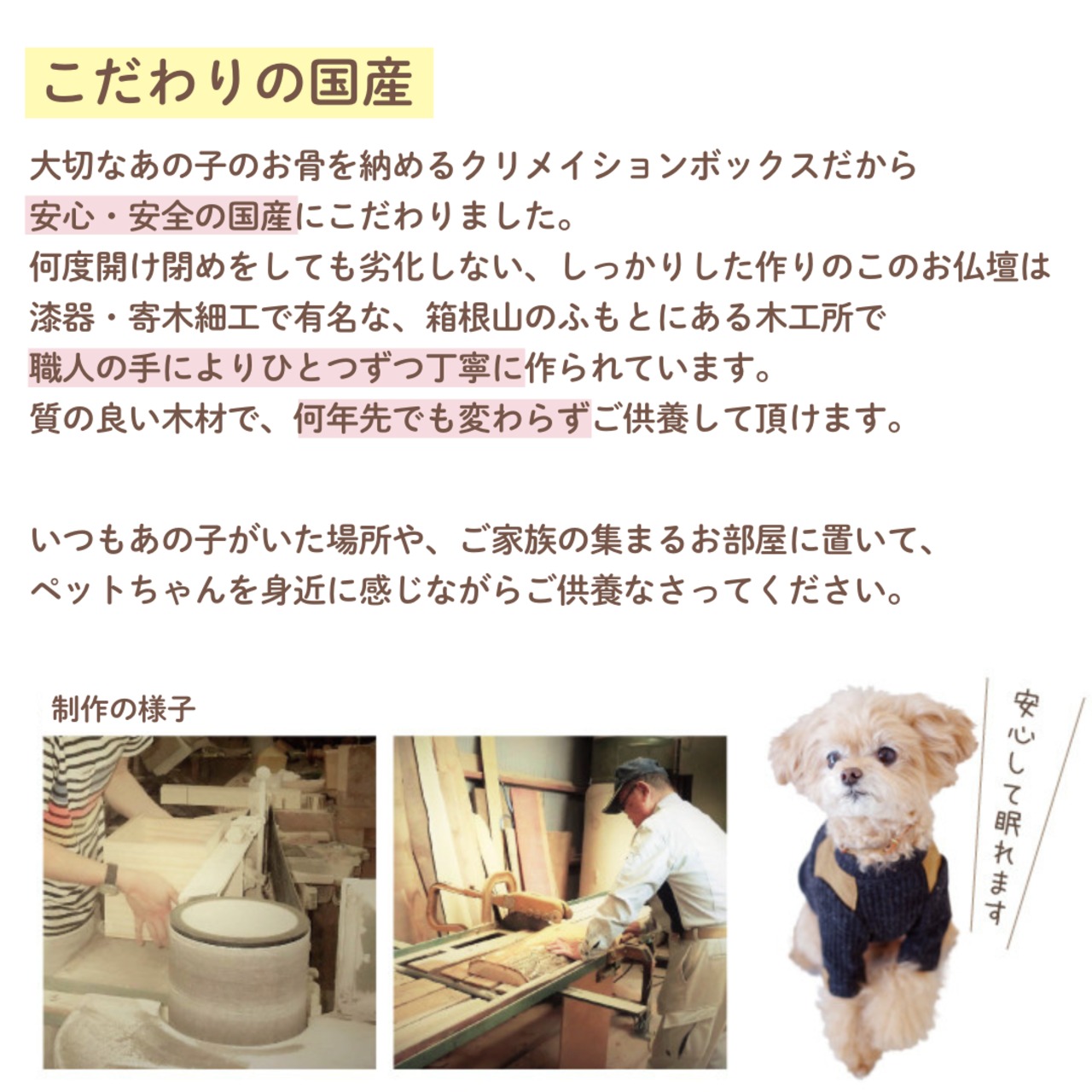 こだわりの国産

大切なあの子のお骨を納めるクリメイションボックスだから
安心・安全の国産にこだわりました。
何度開け閉めをしても劣化しない、しっかりした作りのこのお仏壇は
漆器・寄木細工で有名な、箱根山のふもとにある木工所で
職人の手によりひとつずつ丁寧に作られています。
質の良い木材で、何年先でも変わらずご供養して頂けます。

いつもあの子がいた場所や、ご家族の集まるお部屋に置いて、
ペットちゃんを身近に感じながらご供養なさってください。

制作の様子

安心して眠れます