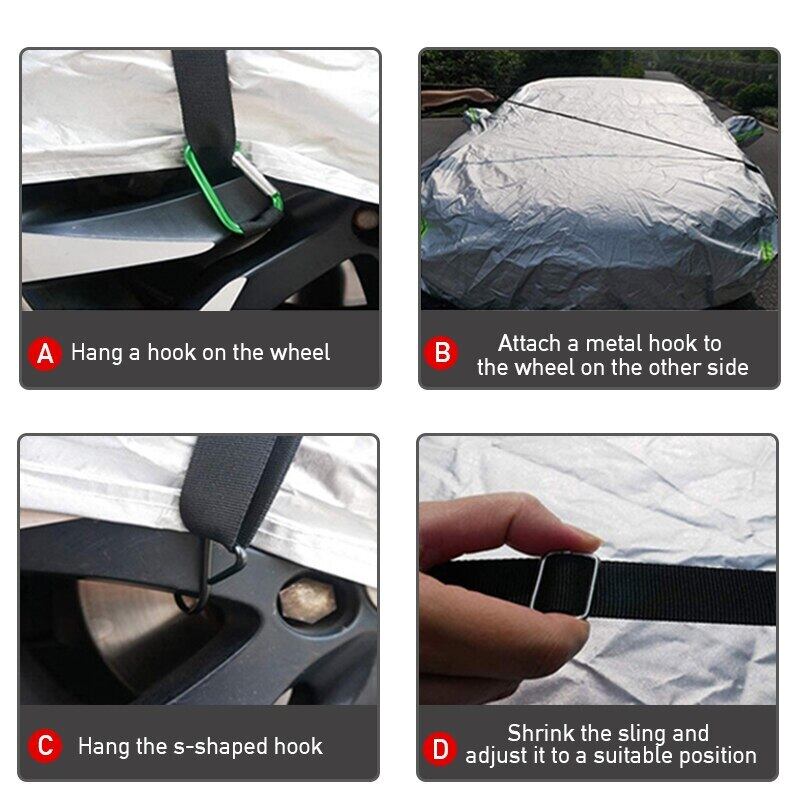 A Hang a hook on the wheel

B Attach a metal hook to the wheel on the other side

C Hang the s-shaped hook

D Shrink the sling and adjust it to a suitable position