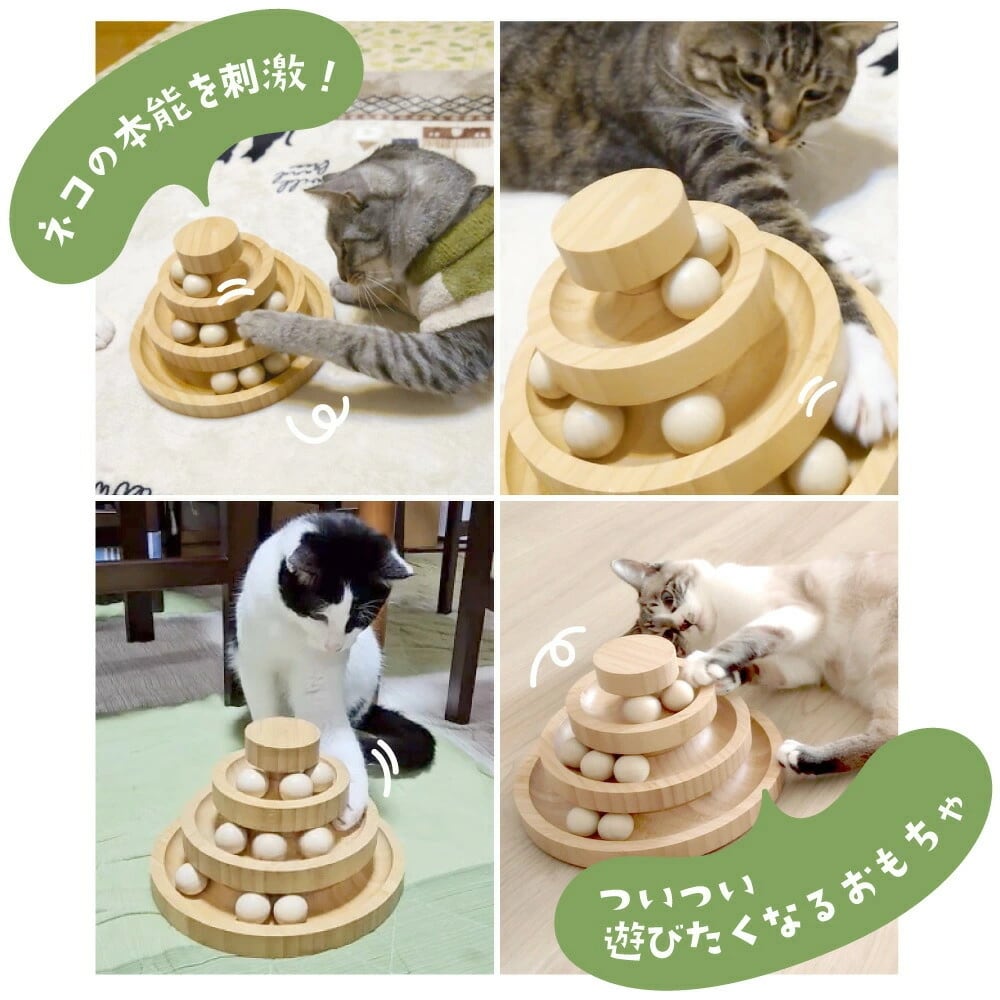 ネコの本能を刺激！

ついつい
遊びたくなるおもちゃ