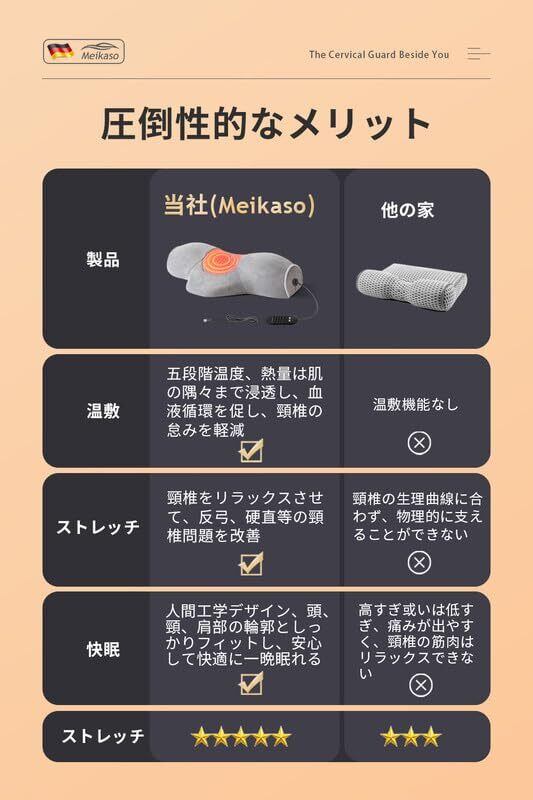 Meikaso

The Cervical Guard Beside You

圧倒性的なメリット

| | 当社(Meikaso) | 他の家 |
|---|---|---|
| 製品 | | |
| 温敷 | 五段階温度、熱量は肌の隅々まで浸透し、血液循環を促し、頸椎の怠みを軽減 ☑ | 温敷機能なし ⊗ |
| ストレッチ | 頸椎をリラックスさせて、反弓、硬直等の頸椎問題を改善 ☑ | 頸椎の生理曲線に合わず、物理的に支えることができない ⊗ |
| 快眠 | 人間工学デザイン、頭、頸、肩部の輪郭としっかりフィットし、安心して快適に一晩眠れる ☑ | 高すぎ或いは低すぎ、痛みが出やすく、頸椎の筋肉はリラックスできない ⊗ |
| ストレッチ | ★★★★★ | ★★★ |