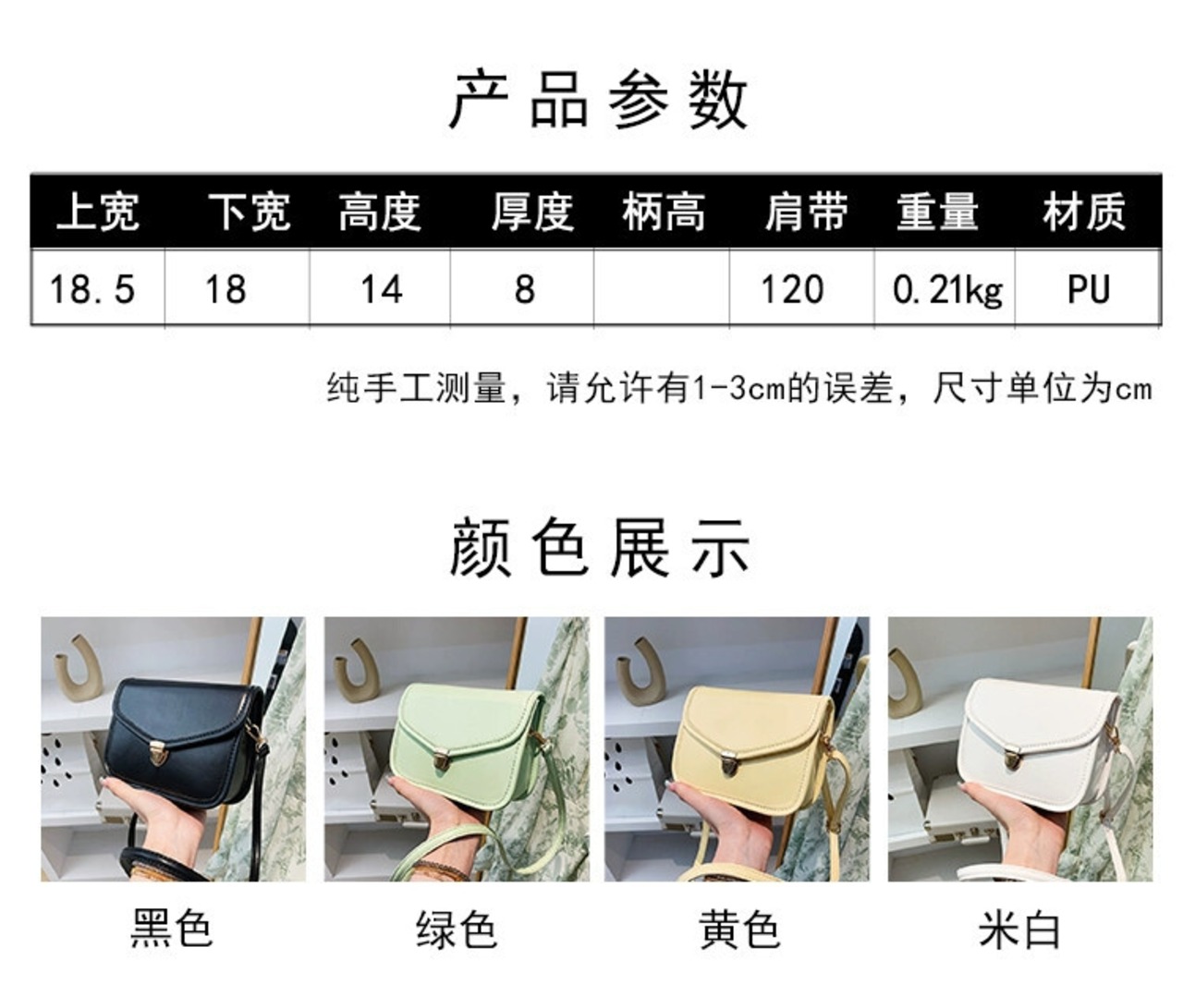 产品参数

| 上宽 | 下宽 | 高度 | 厚度 | 柄高 | 肩带 | 重量 | 材质 |
|---|---|---|---|---|---|---|---|
| 18.5 | 18 | 14 | 8 |  | 120 | 0.21kg | PU |

纯手工测量，请允许有1-3cm的误差，尺寸单位为cm

颜色展示

黑色

绿色

黄色

米白