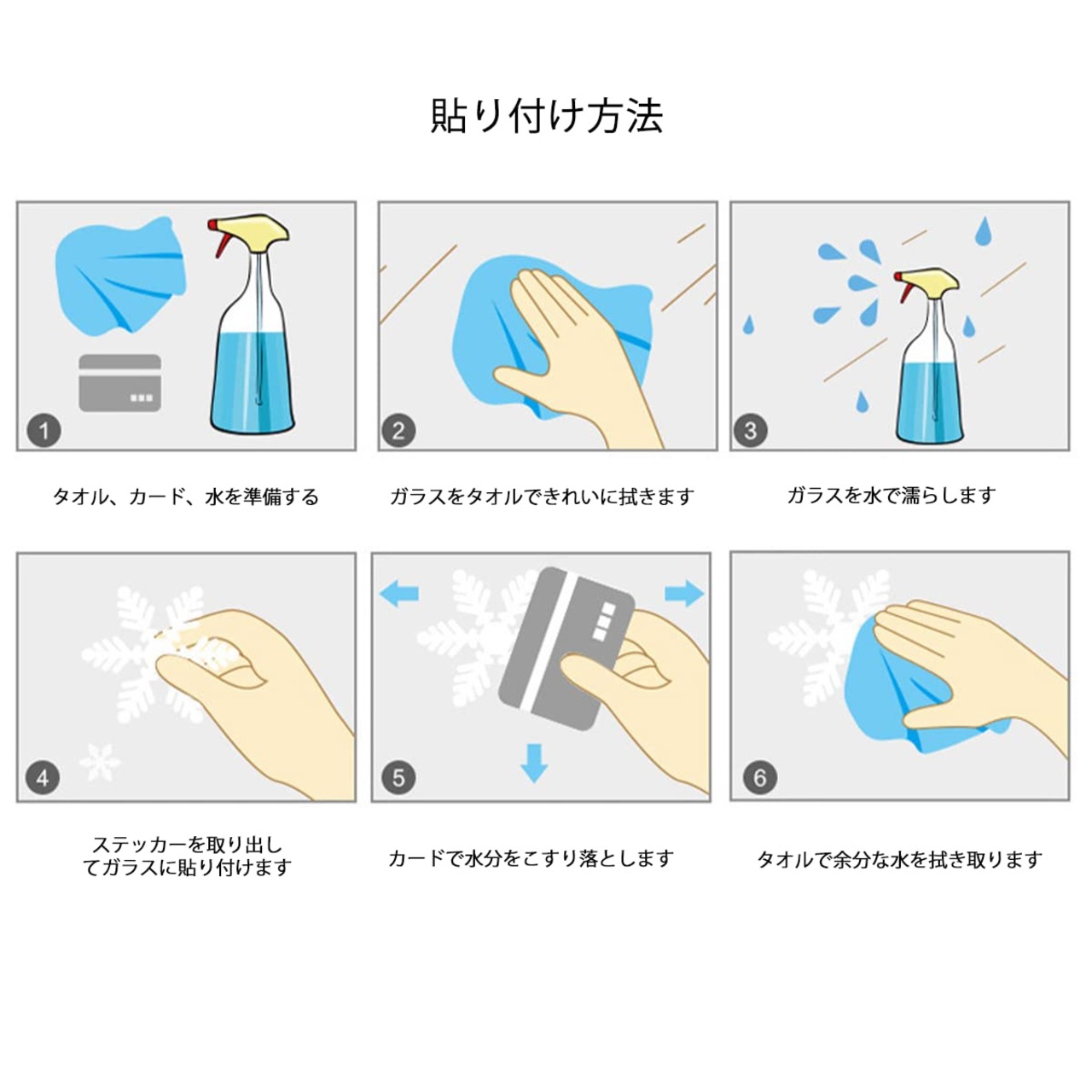 貼り付け方法

1

タオル、カード、水を準備する

2

ガラスをタオルできれいに拭きます

3

ガラスを水で濡らします

4

ステッカーを取り出してガラスに貼り付けます

5

カードで水分をこすり落とします

6

タオルで余分な水を拭き取ります