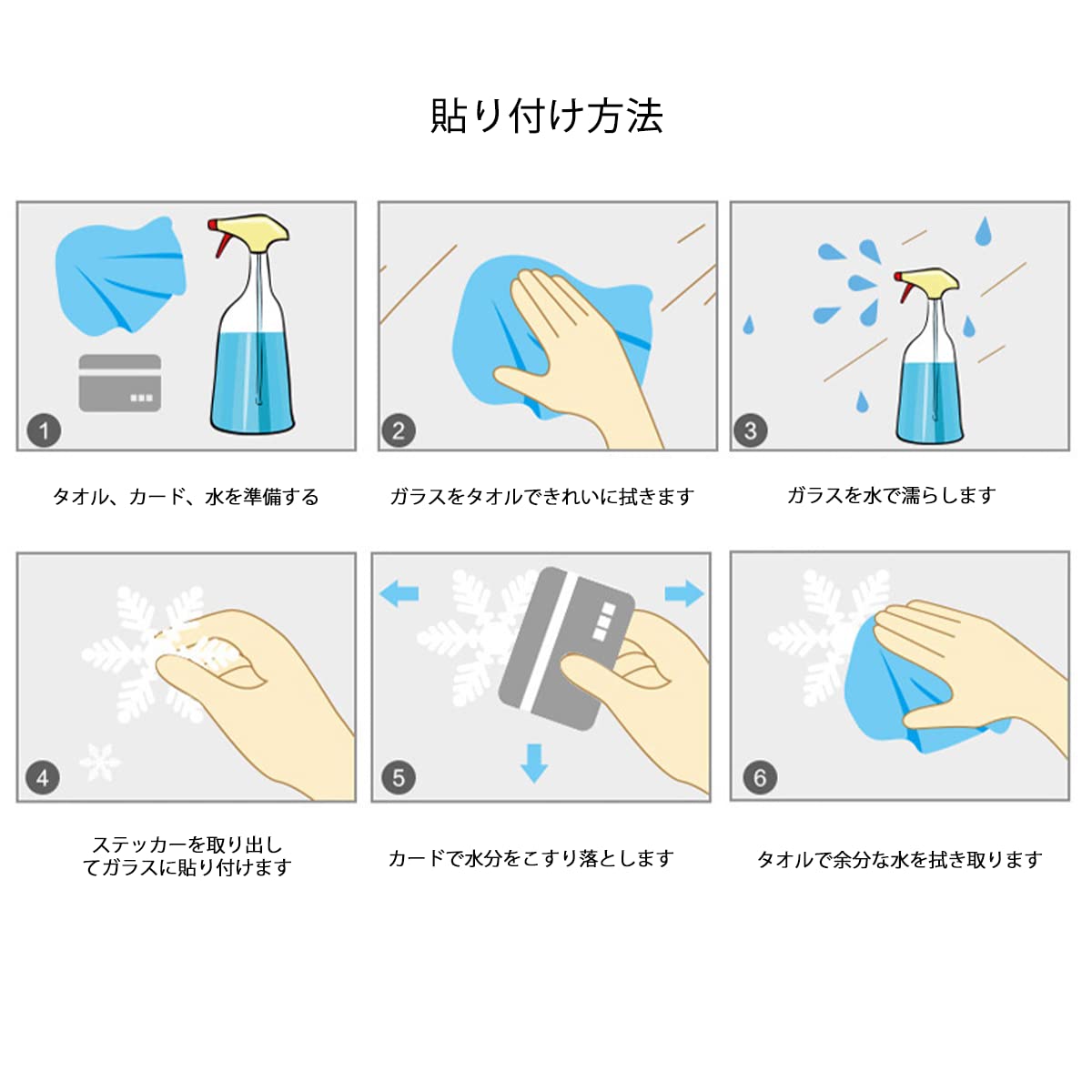 貼り付け方法

1

タオル、カード、水を準備する

2

ガラスをタオルできれいに拭きます

3

ガラスを水で濡らします

4

ステッカーを取り出してガラスに貼り付けます

5

カードで水分をこすり落とします

6

タオルで余分な水を拭き取ります