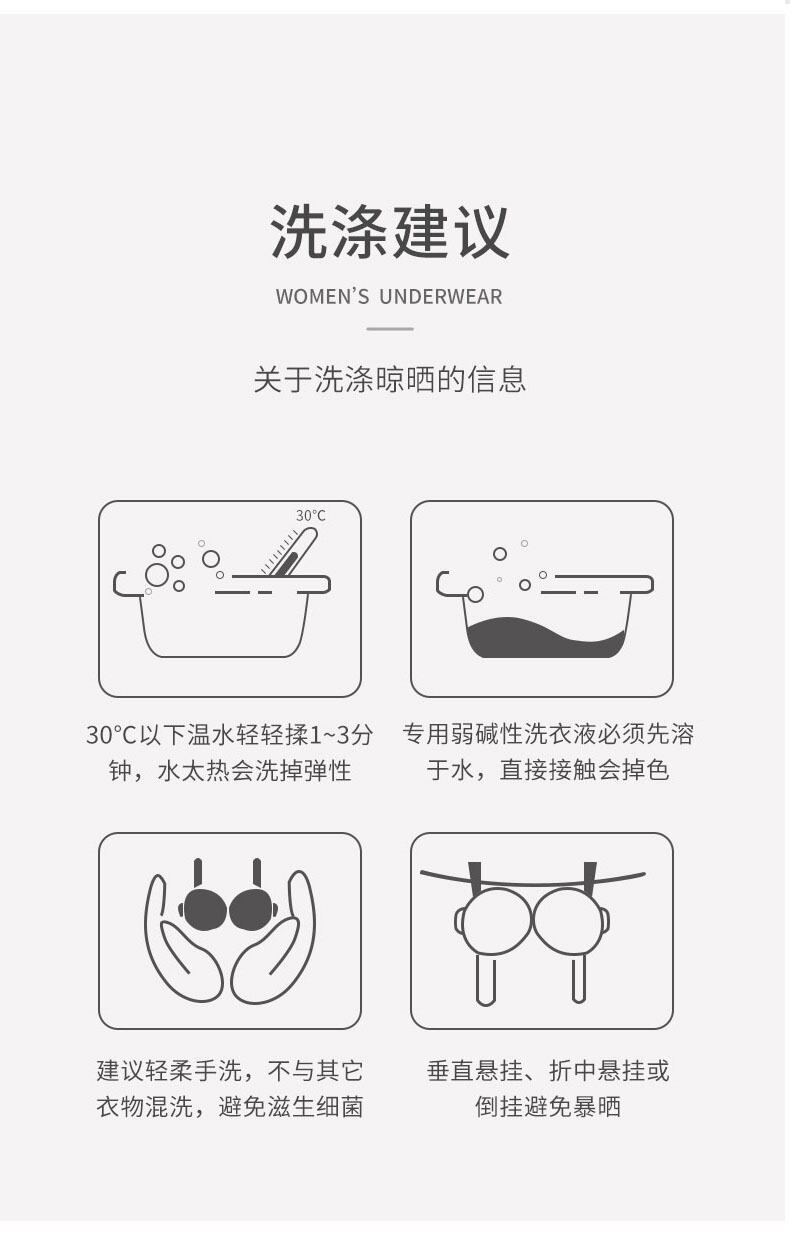 洗涤建议

WOMEN'S UNDERWEAR

关于洗涤晾晒的信息

30°C

30°C以下温水轻轻揉1~3分钟，水太热会洗掉弹性

专用弱碱性洗衣液必须先溶于水，直接接触会掉色

建议轻柔手洗，不与其它衣物混洗，避免滋生细菌

垂直悬挂、折中悬挂或倒挂避免暴晒