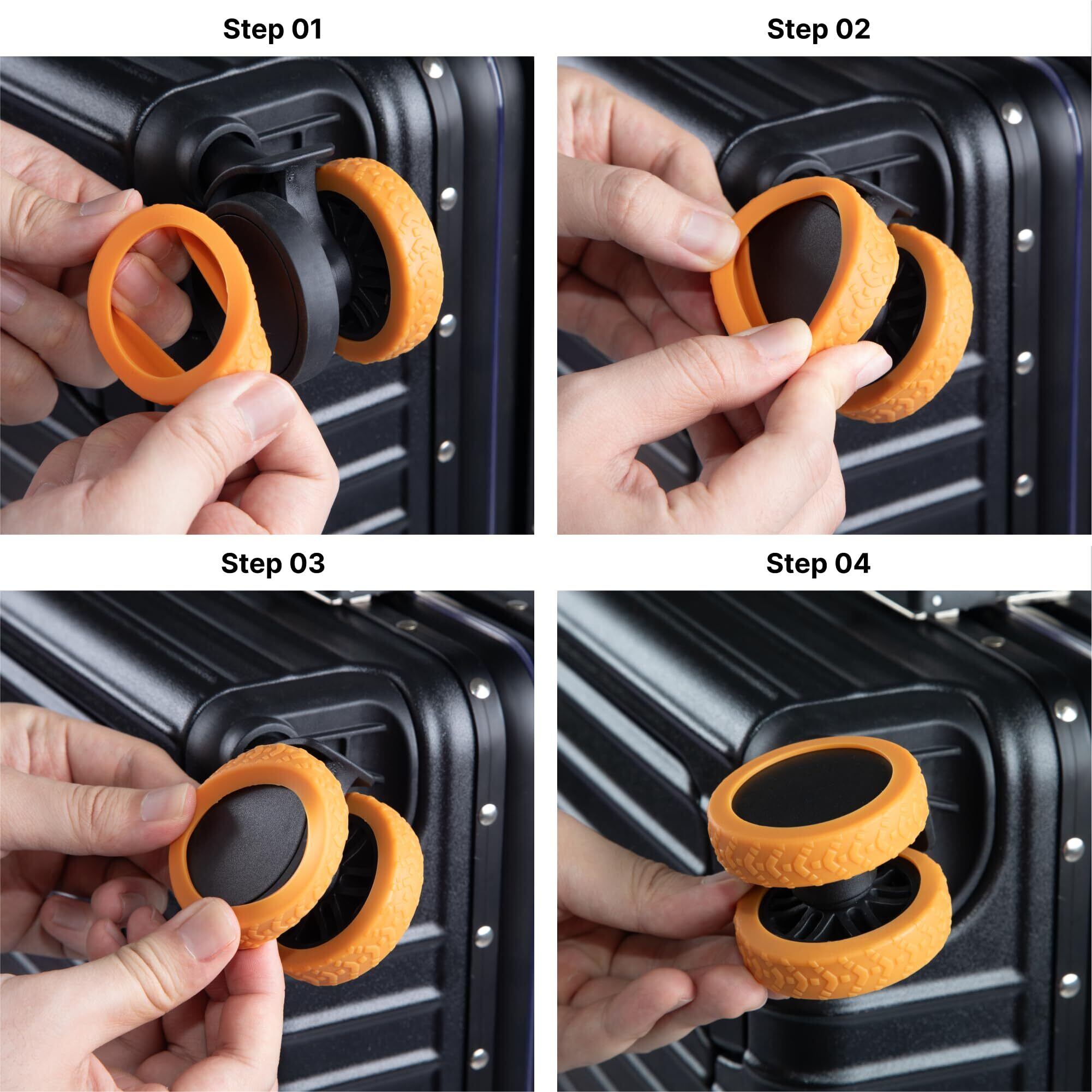 Step 01

Step 02

Step 03

Step 04