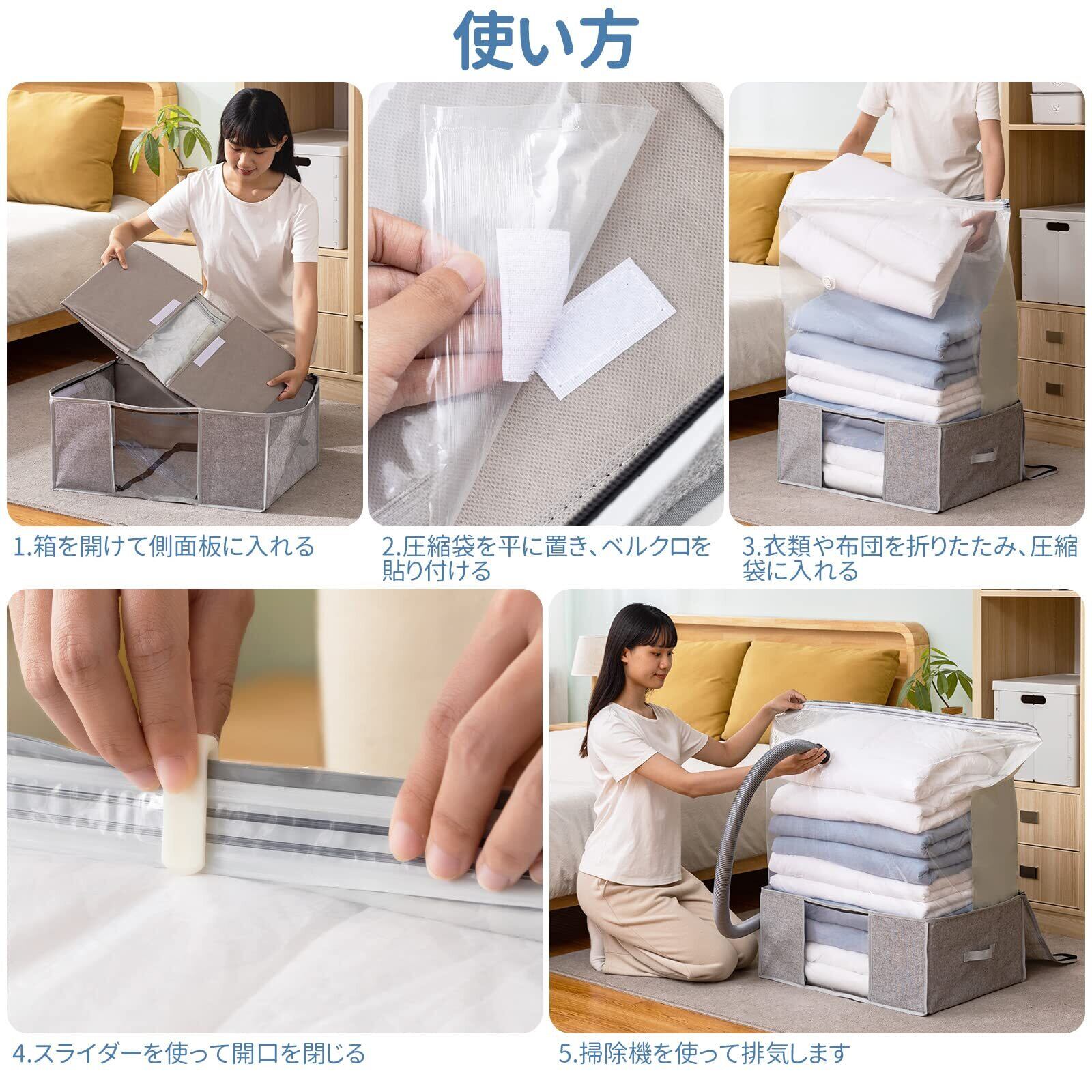 使い方

1.箱を開けて側面板に入れる

2.圧縮袋を平に置き、ベルクロを貼り付ける

3.衣類や布団を折りたたみ、圧縮袋に入れる

4.スライダーを使って開口を閉じる

5.掃除機を使って排気します