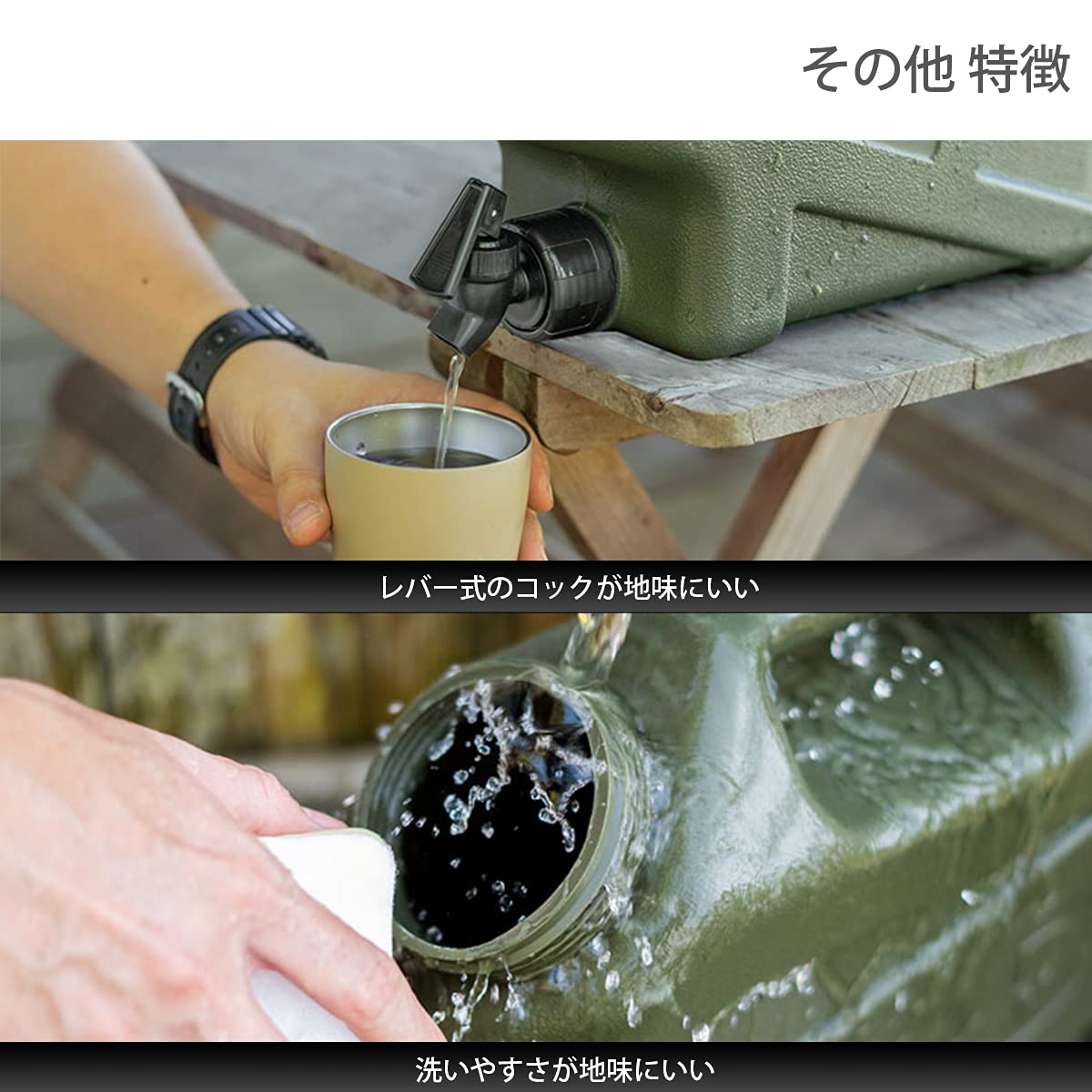 その他 特徴

レバー式のコックが地味にいい

洗いやすさが地味にいい