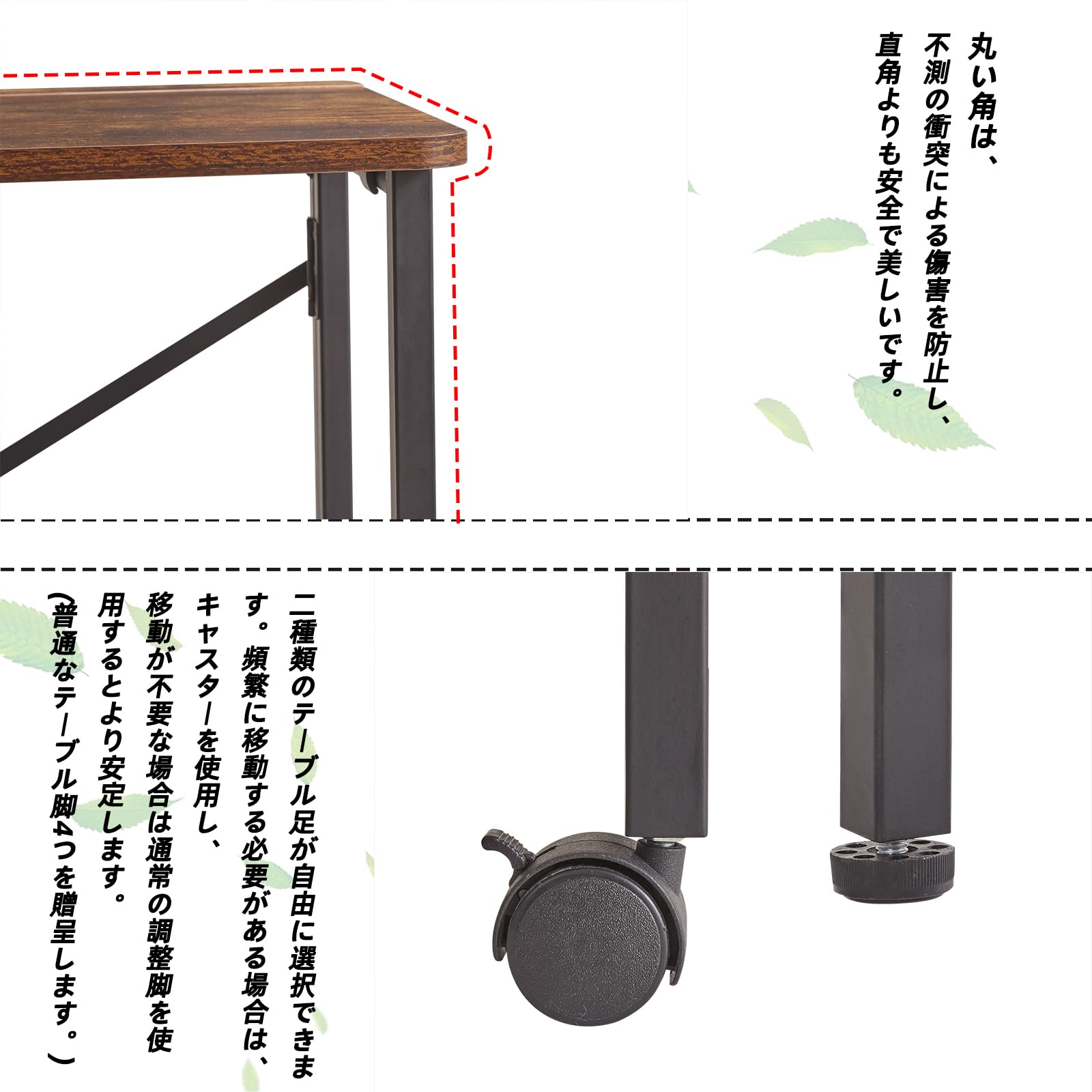 丸い角は、不測の衝突による傷害を防止し、直角よりも安全で美しいです。

二種類のテーブル足が自由に選択できます。頻繁に移動する必要がある場合は、キャスターを使用し、移動が不要な場合は通常の調整脚を使用するとより安定します。(普通なテーブル脚4つを贈呈します。)