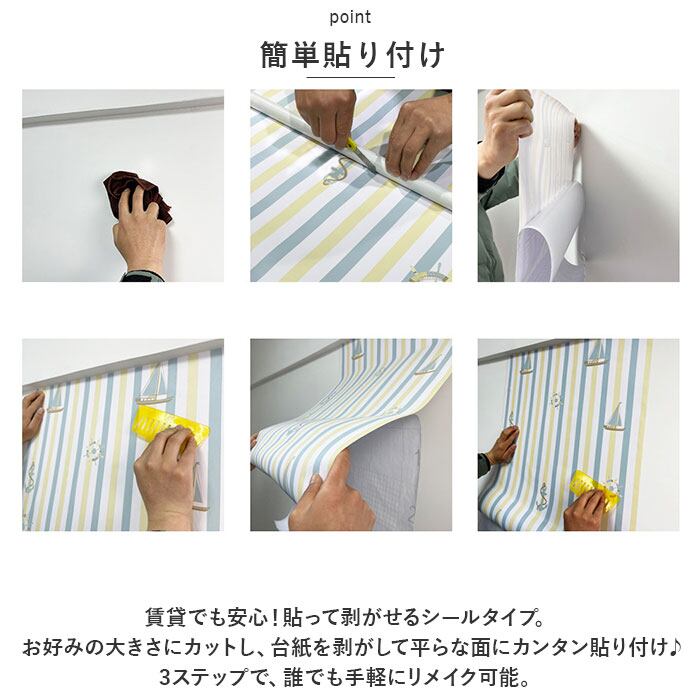 point

簡単貼り付け

賃貸でも安心！貼って剥がせるシールタイプ。
お好みの大きさにカットし、台紙を剥がして平らな面にカンタン貼り付け♪
3ステップで、誰でも手軽にリメイク可能。