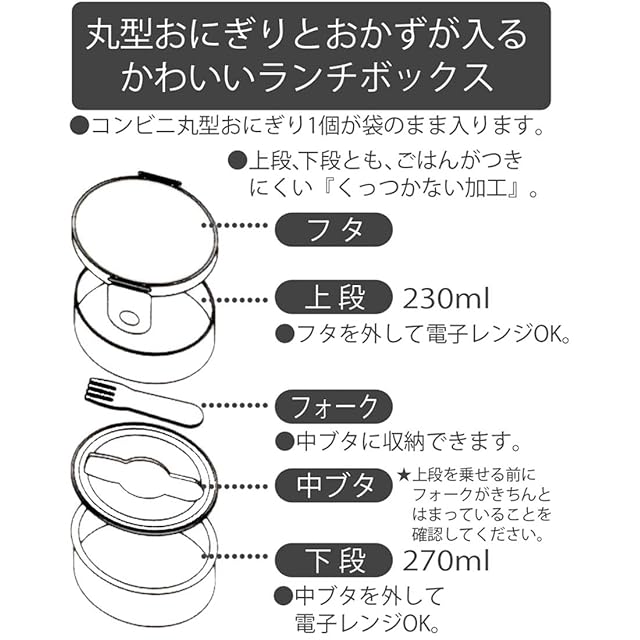 丸型おにぎりとおかずが入る
かわいいランチボックス

●コンビニ丸型おにぎり1個が袋のまま入ります。

●上段、下段とも、ごはんがつきにくい『くっつかない加工』。

フタ

上段 230ml

●フタを外して電子レンジOK。

フォーク

●中ブタに収納できます。

中ブタ

★上段を乗せる前にフォークがきちんとはまっていることを確認してください。

下段 270ml

●中ブタを外して電子レンジOK。