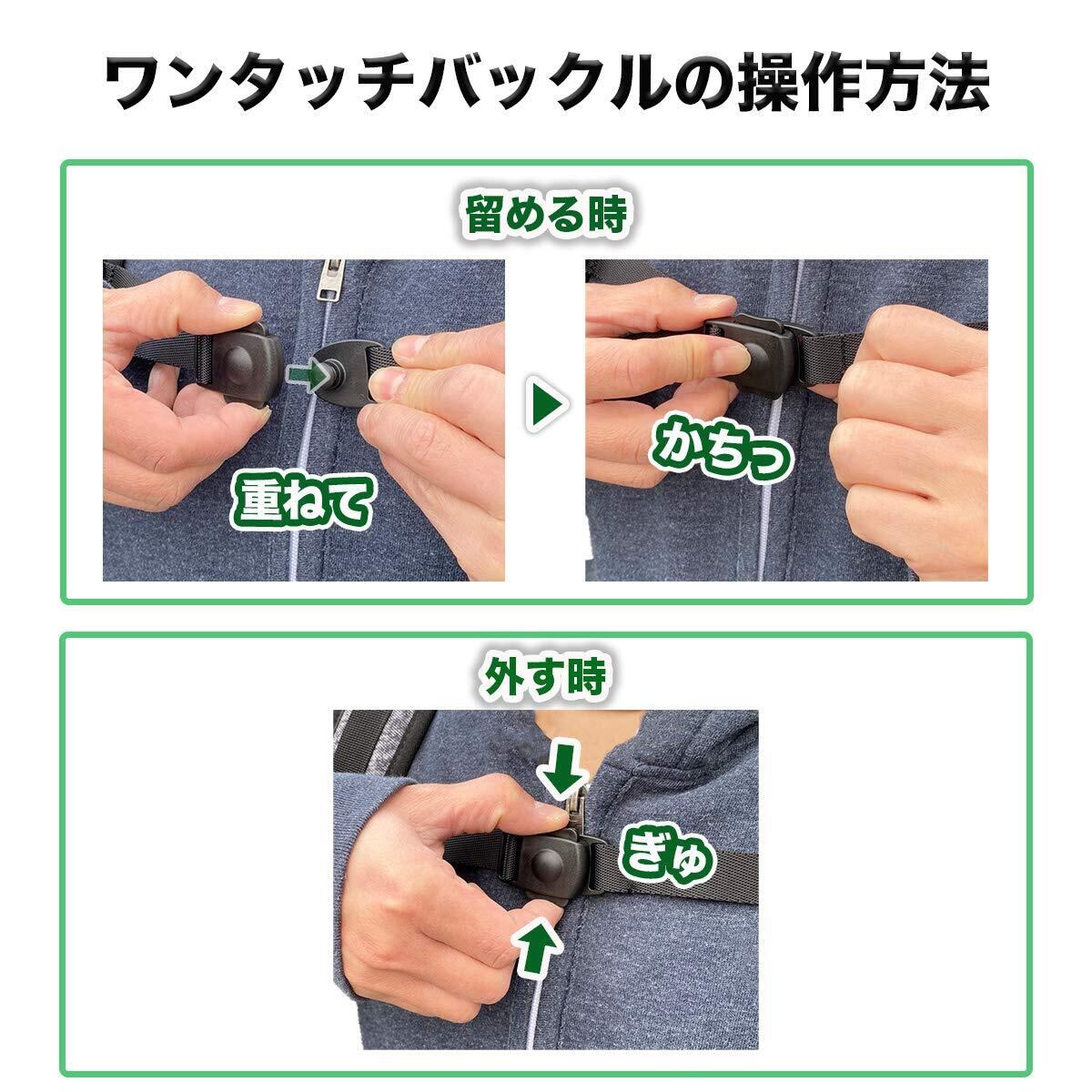 ワンタッチバックルの操作方法

留める時

重ねて

かちっ

外す時

ぎゅ