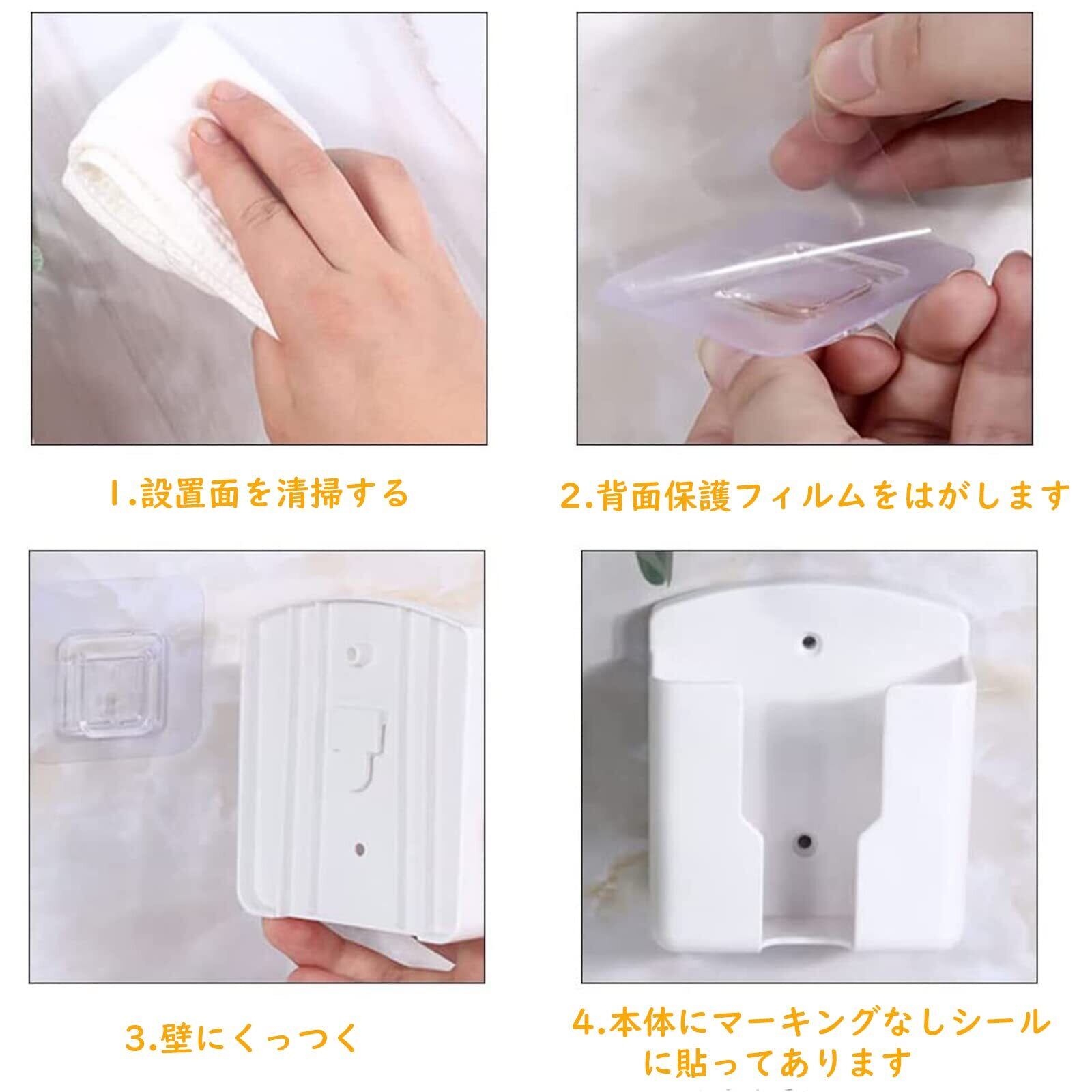 1.設置面を清掃する

2.背面保護フィルムをはがします

3.壁にくっつく

4.本体にマーキングなしシールに貼ってあります