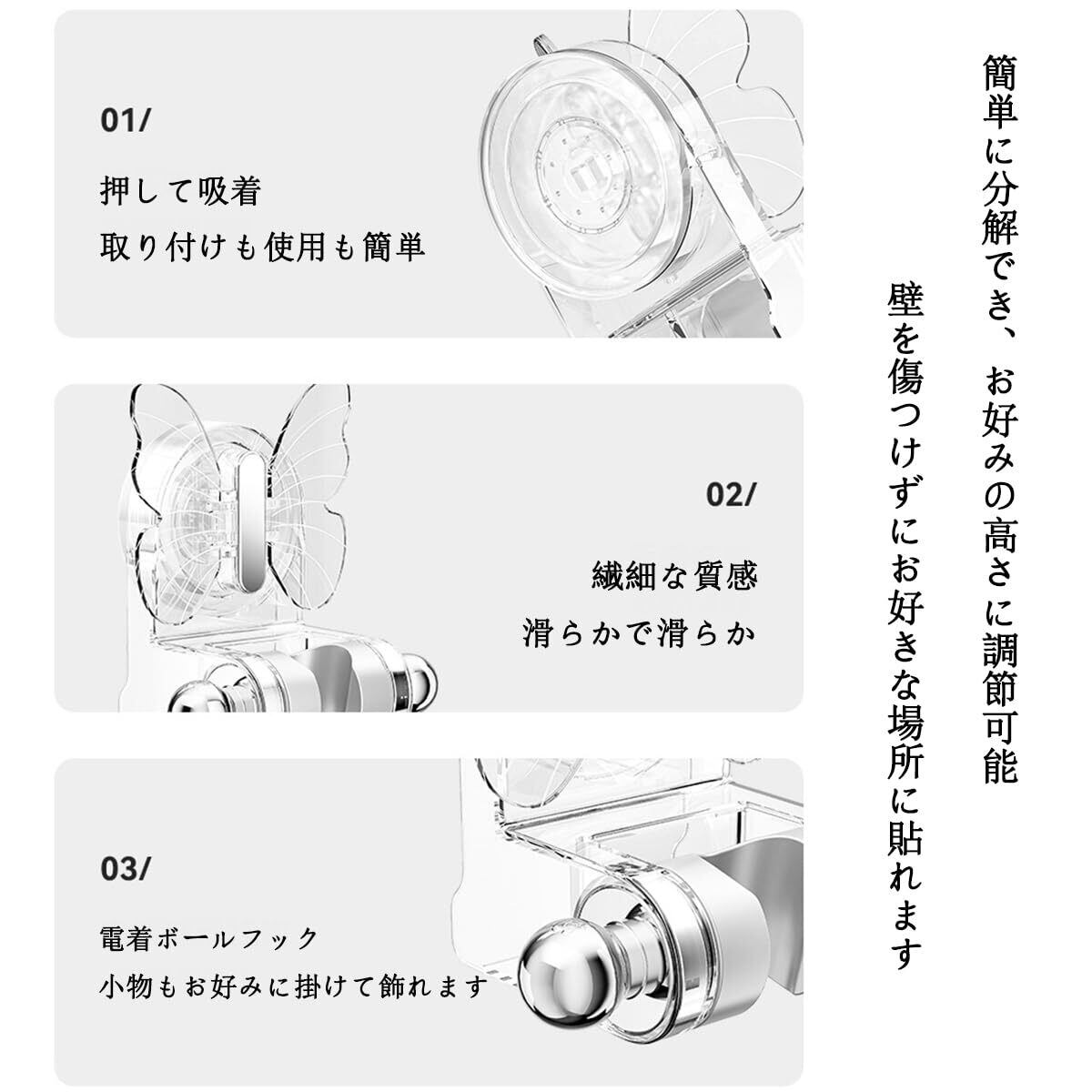 簡単に分解でき、お好みの高さに調節可能

壁を傷つけずにお好きな場所に貼れます

01/

押して吸着

取り付けも使用も簡単

02/

繊細な質感

滑らかで滑らか

03/

電着ボールフック

小物もお好みに掛けて飾れます