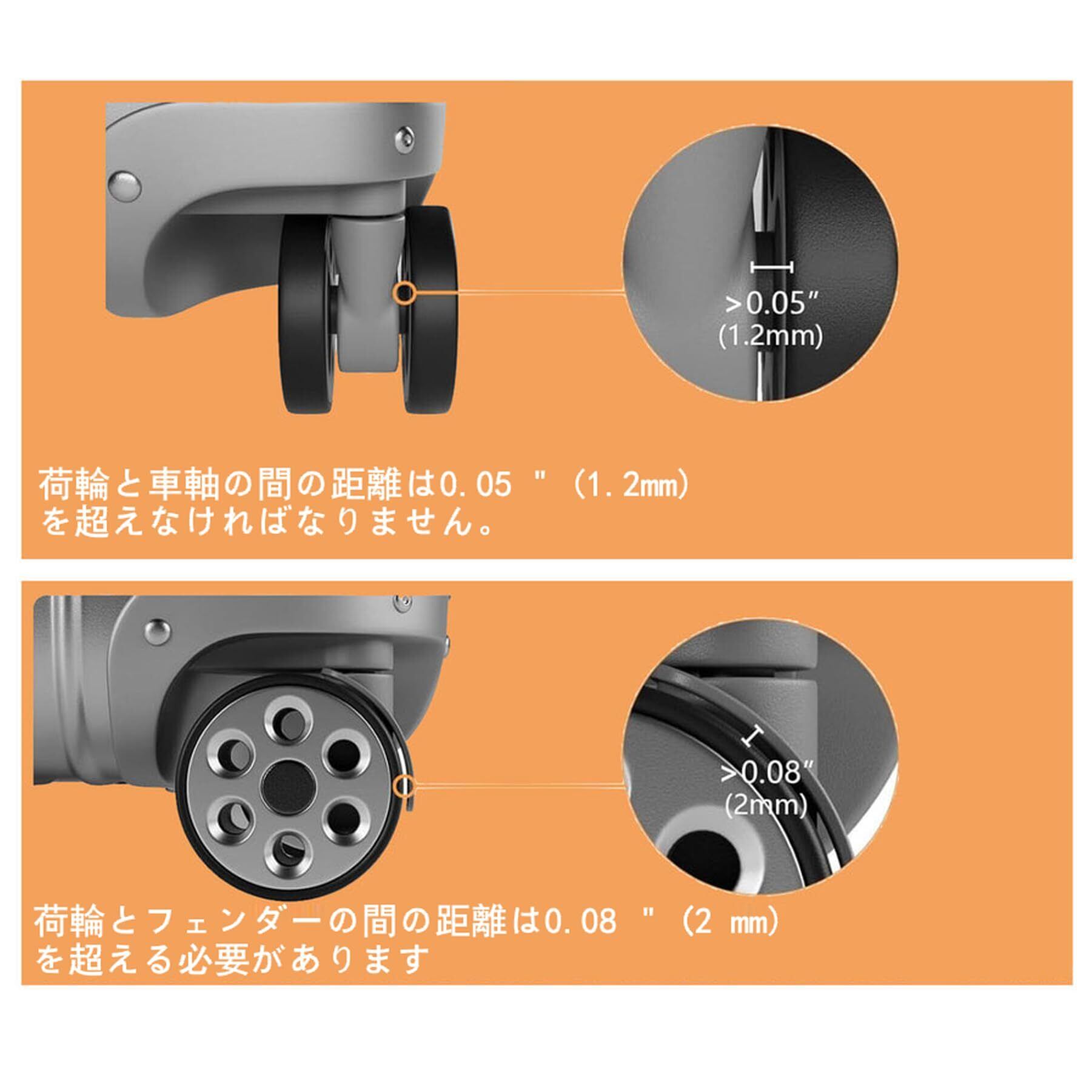 >0.05″
(1.2mm)

荷輪と車軸の間の距離は0.05 "（1.2㎜）を超えなければなりません。

>0.08″
(2mm)

荷輪とフェンダーの間の距離は0.08 "（2 ㎜）を超える必要があります