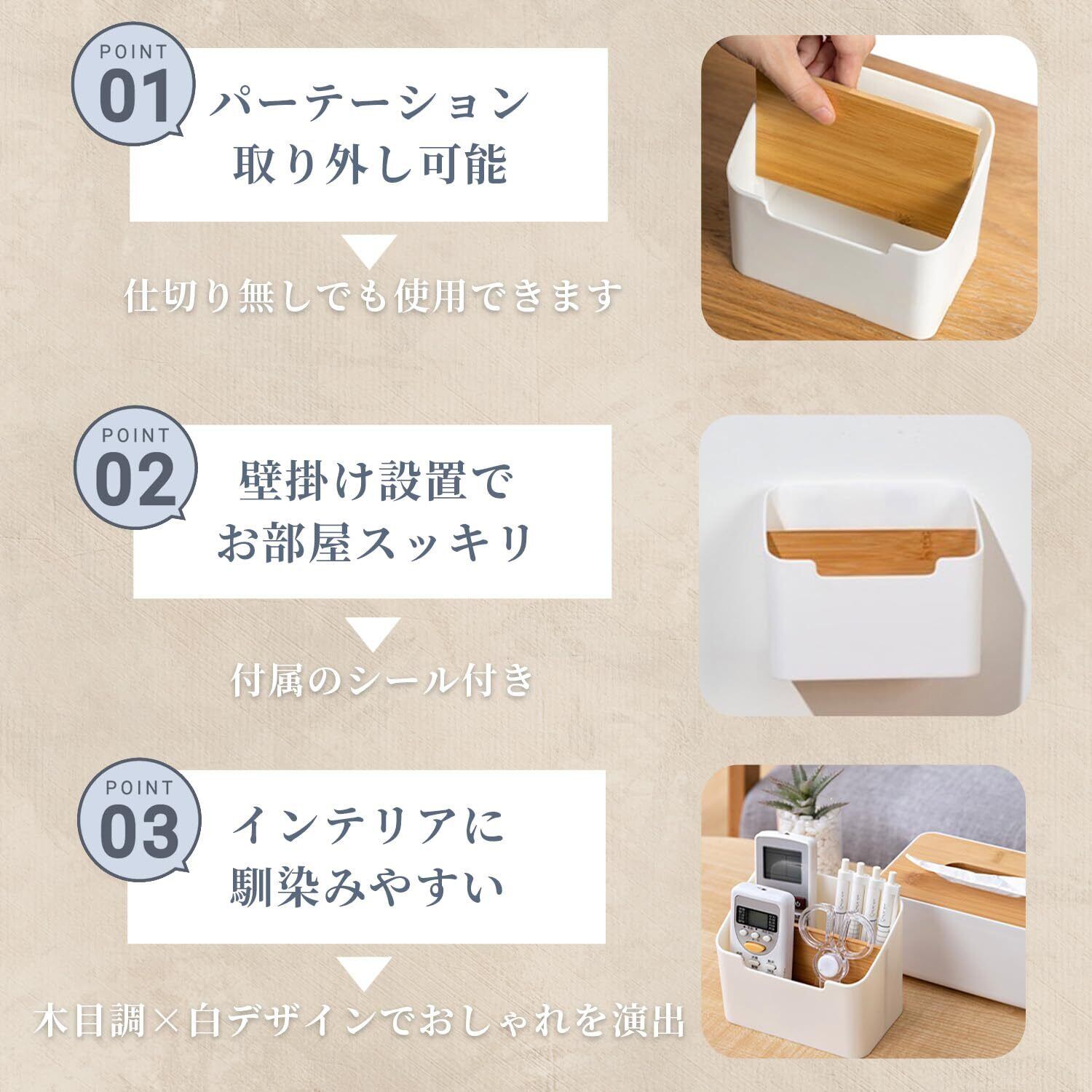 POINT
01
パーテーション
取り外し可能

仕切り無しでも使用できます

POINT
02
壁掛け設置で
お部屋スッキリ

付属のシール付き

POINT
03
インテリアに
馴染みやすい

木目調×白デザインでおしゃれを演出