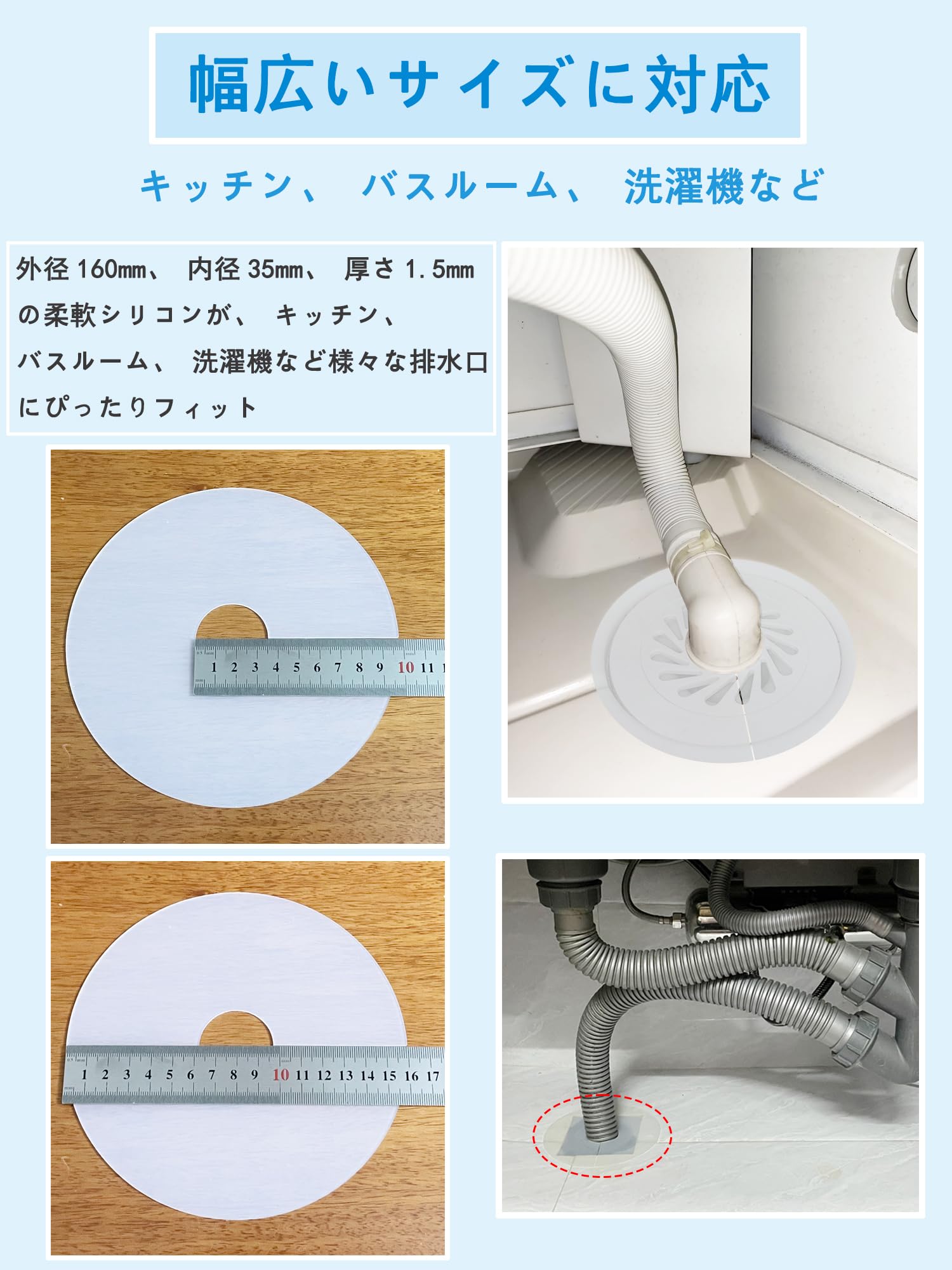 幅広いサイズに対応

キッチン、 バスルーム、 洗濯機など

外径 160㎜、 内径 35㎜、 厚さ 1.5㎜ の柔軟シリコンが、 キッチン、 バスルーム、 洗濯機など様々な排水口にぴったりフィット

1 2 3 4 5 6 7 8 9 10 11 1

1 2 3 4 5 6 7 8 9 10 11 12 13 14 15 16 17