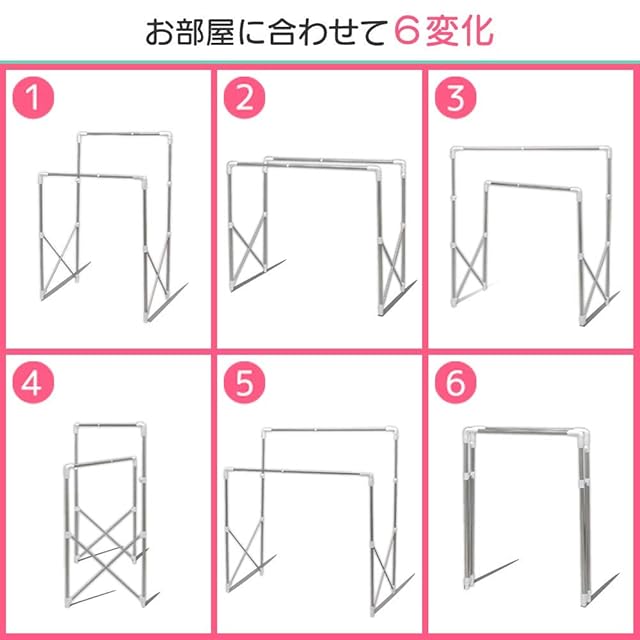 お部屋に合わせて６変化

1

2

3

4

5

6