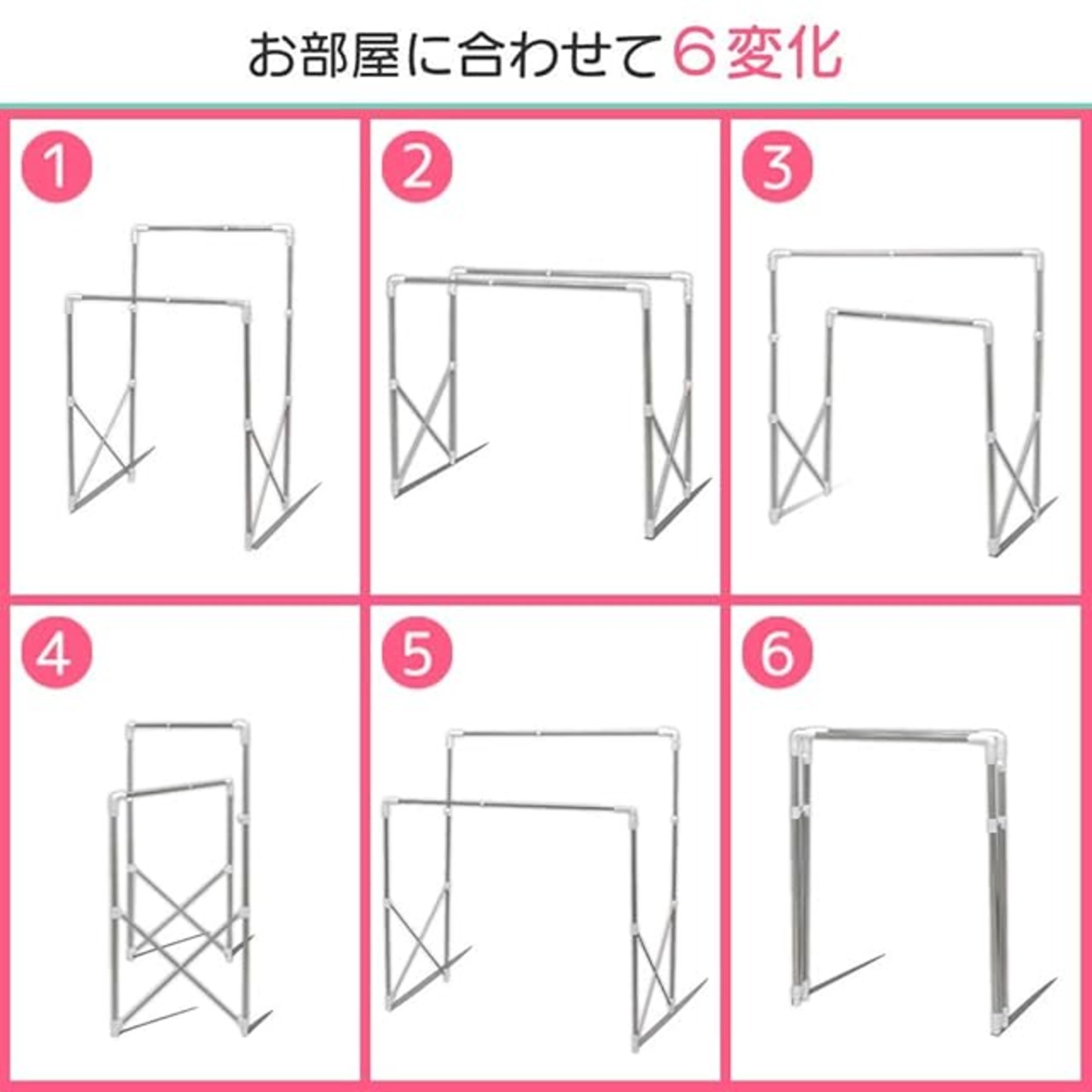 お部屋に合わせて6変化

1

2

3

4

5

6