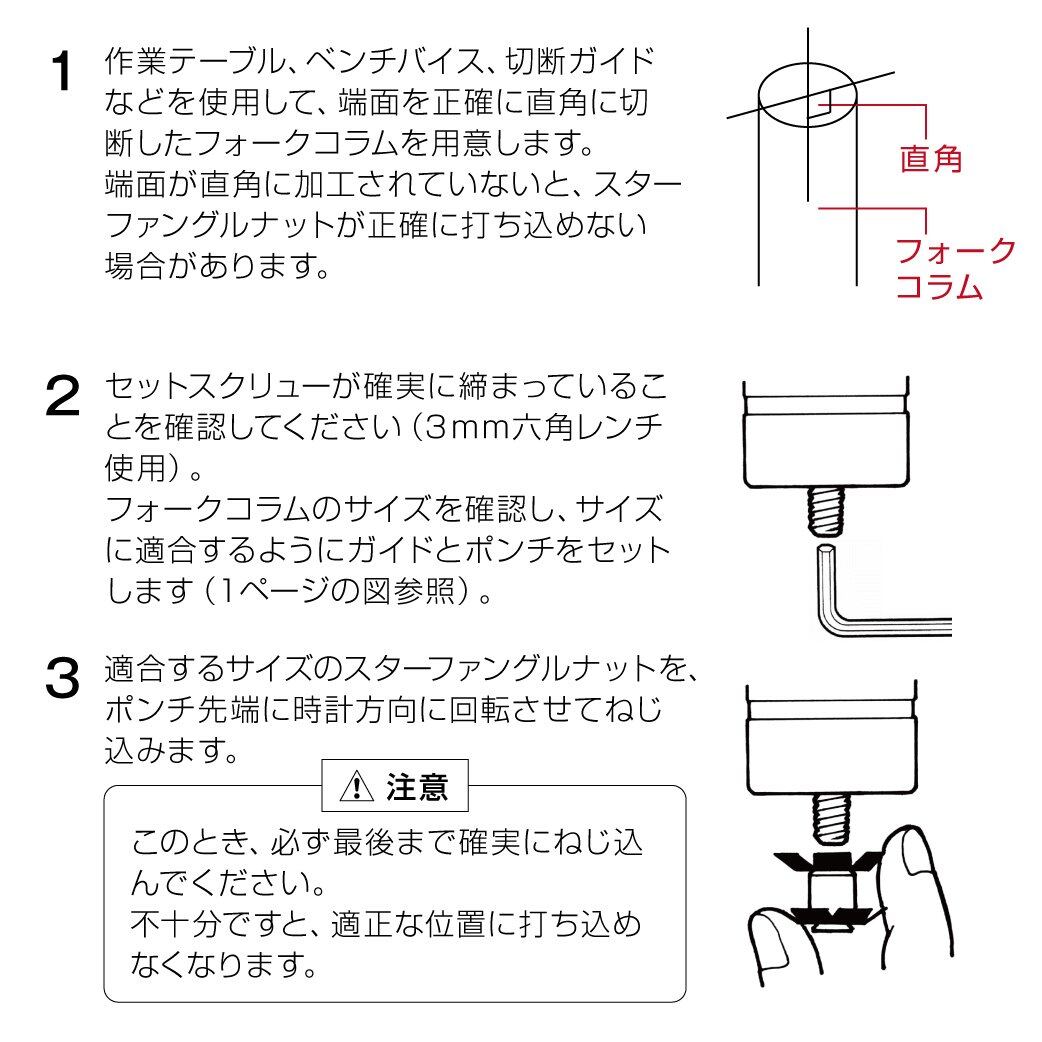 1 作業テーブル、ベンチバイス、切断ガイドなどを使用して、端面を正確に直角に切断したフォークコラムを用意します。
端面が直角に加工されていないと、スターファングルナットが正確に打ち込めない場合があります。

直角

フォークコラム

2 セットスクリューが確実に締まっていることを確認してください（3mm六角レンチ使用）。
フォークコラムのサイズを確認し、サイズに適合するようにガイドとポンチをセットします（1ページの図参照）。

3 適合するサイズのスターファングルナットを、ポンチ先端に時計方向に回転させてねじ込みます。

⚠ 注意

このとき、必ず最後まで確実にねじ込んでください。
不十分ですと、適正な位置に打ち込めなくなります。