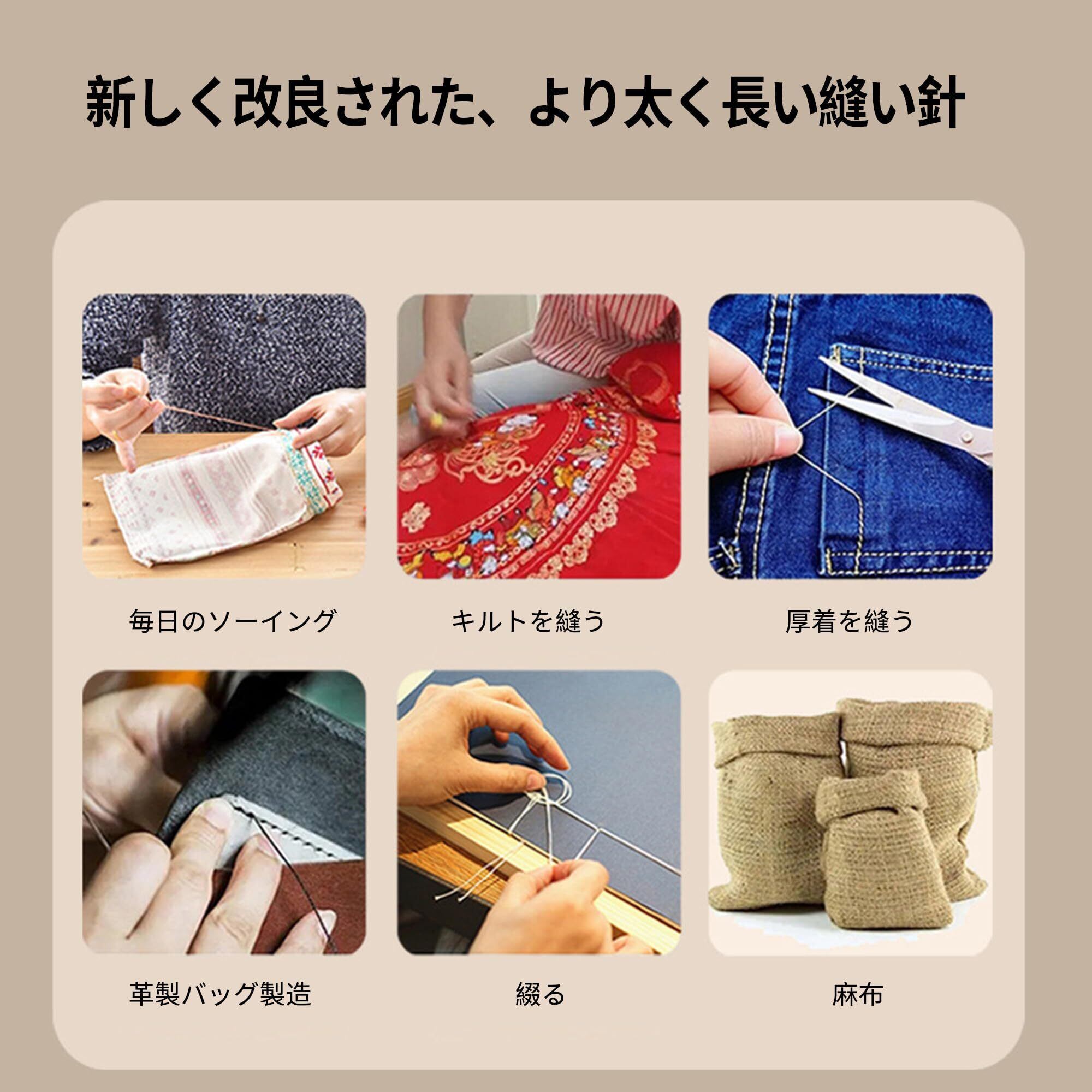 新しく改良された、より太く長い縫い針

毎日のソーイング

キルトを縫う

厚着を縫う

革製バッグ製造

綴る

麻布