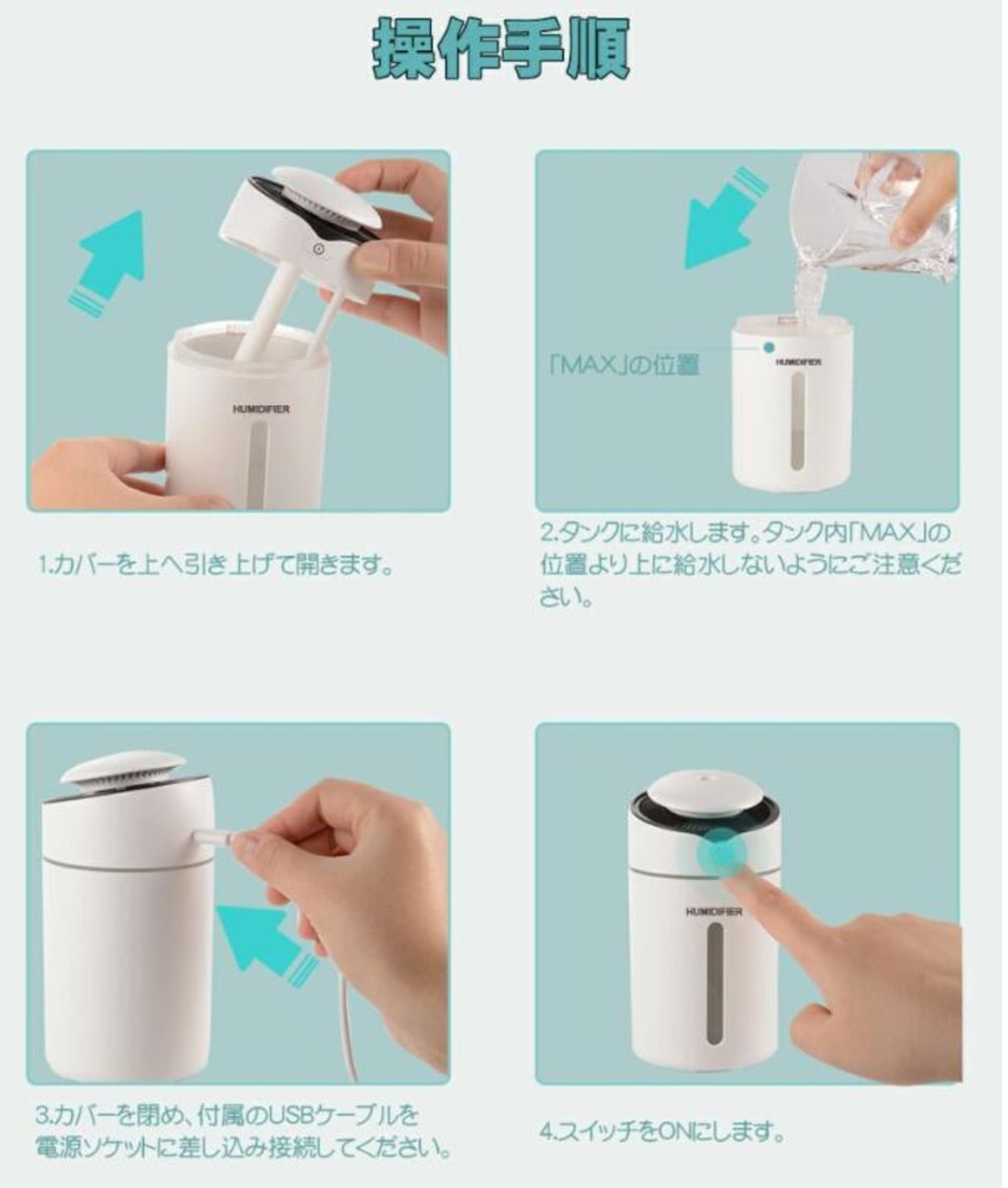 操作手順

HUMIDIFIER

1.カバーを上へ引き上げて開きます。

「MAX」の位置

HUMIDIFIER

2.タンクに給水します。タンク内「MAX」の位置より上に給水しないようにご注意ください。

3.カバーを閉め、付属のUSBケーブルを電源ソケットに差し込み接続してください。

HUMIDIFIER

4.スイッチをONにします。