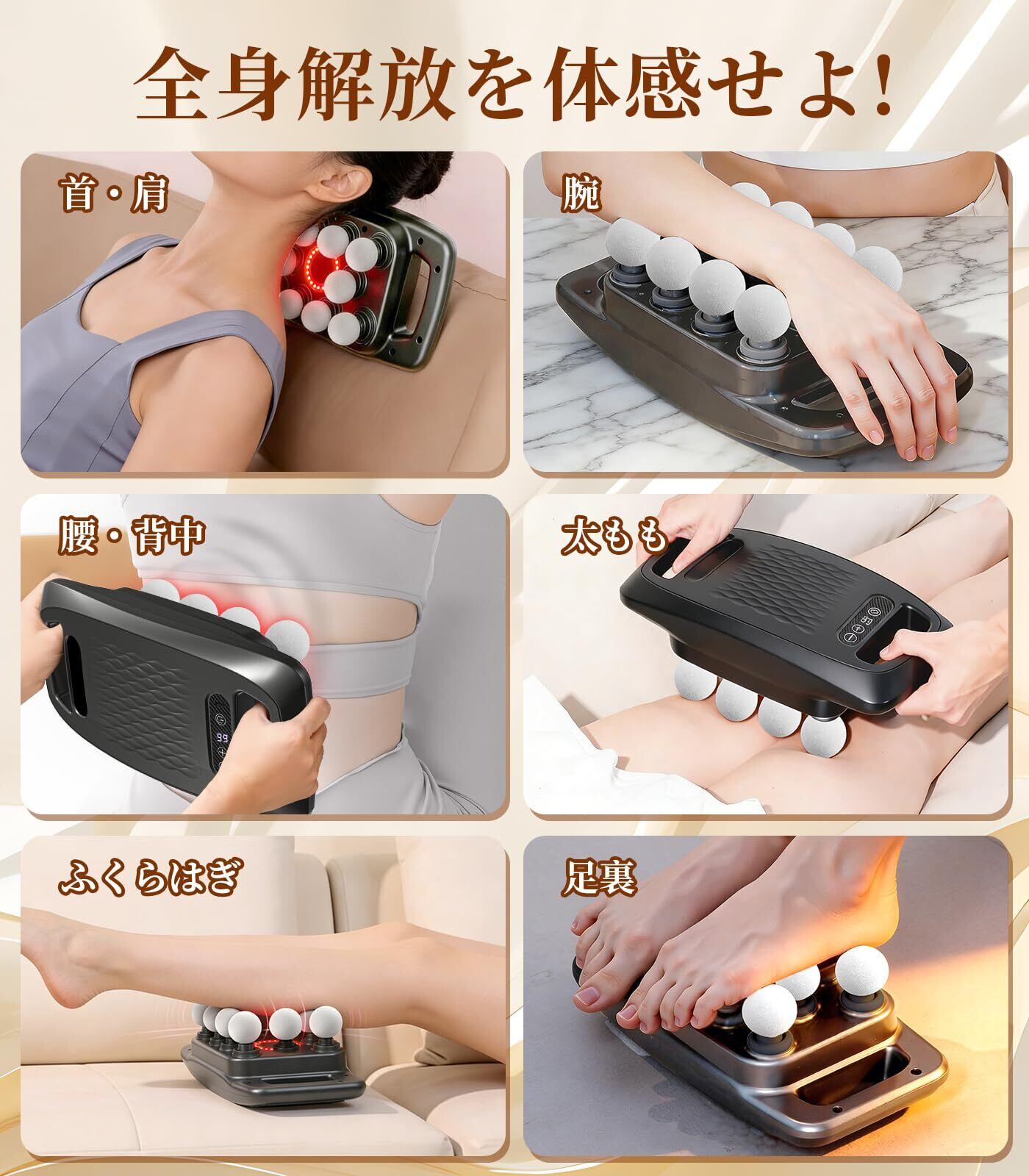 全身解放を体感せよ!

首・肩

腕

腰・背中

99

太もも

ふくらはぎ

足裏