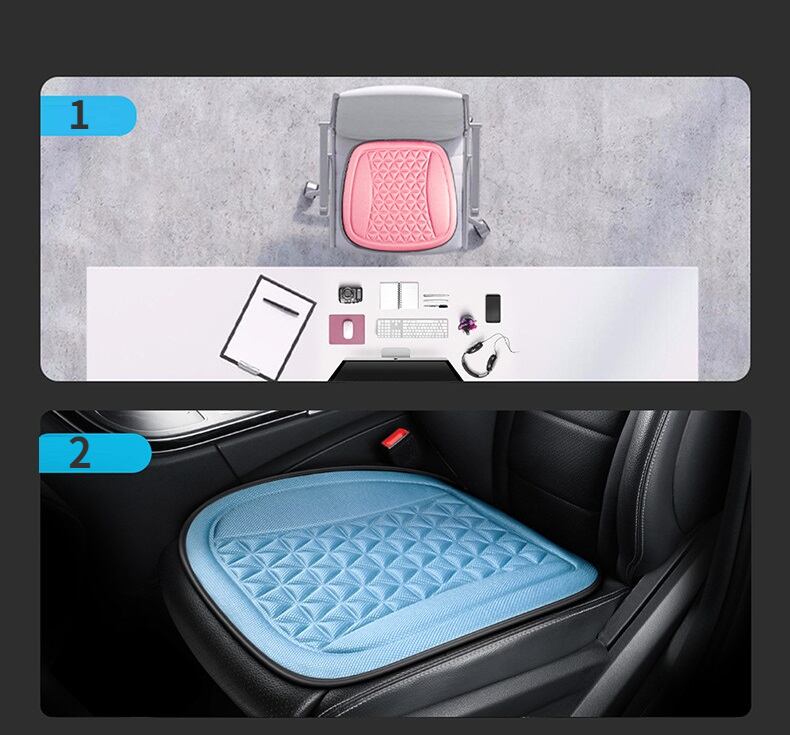 1

2