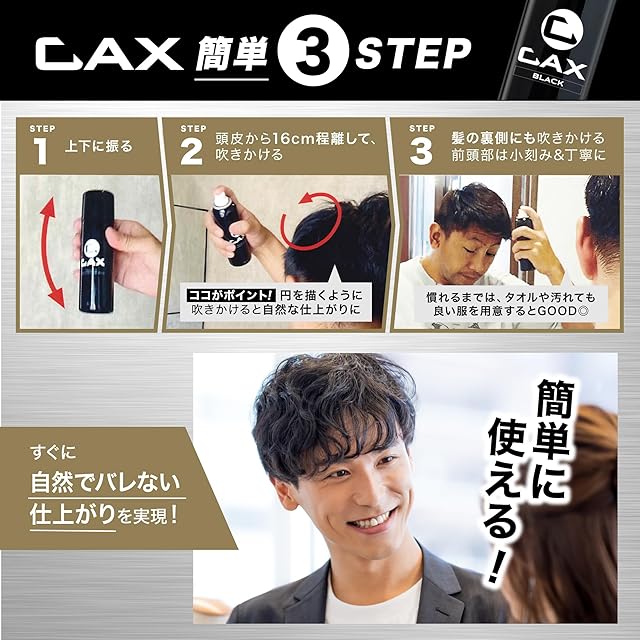 CAX 簡単 3 STEP

CAX
BLACK

STEP 1 上下に振る

CAX

STEP 2 頭皮から16cm程離して、吹きかける

ココがポイント! 円を描くように吹きかけると自然な仕上がりに

STEP 3 髪の裏側にも吹きかける 前頭部は小刻み&丁寧に

慣れるまでは、タオルや汚れても良い服を用意するとGOOD◎

すぐに
自然でバレない
仕上がりを実現!

簡単に使える!