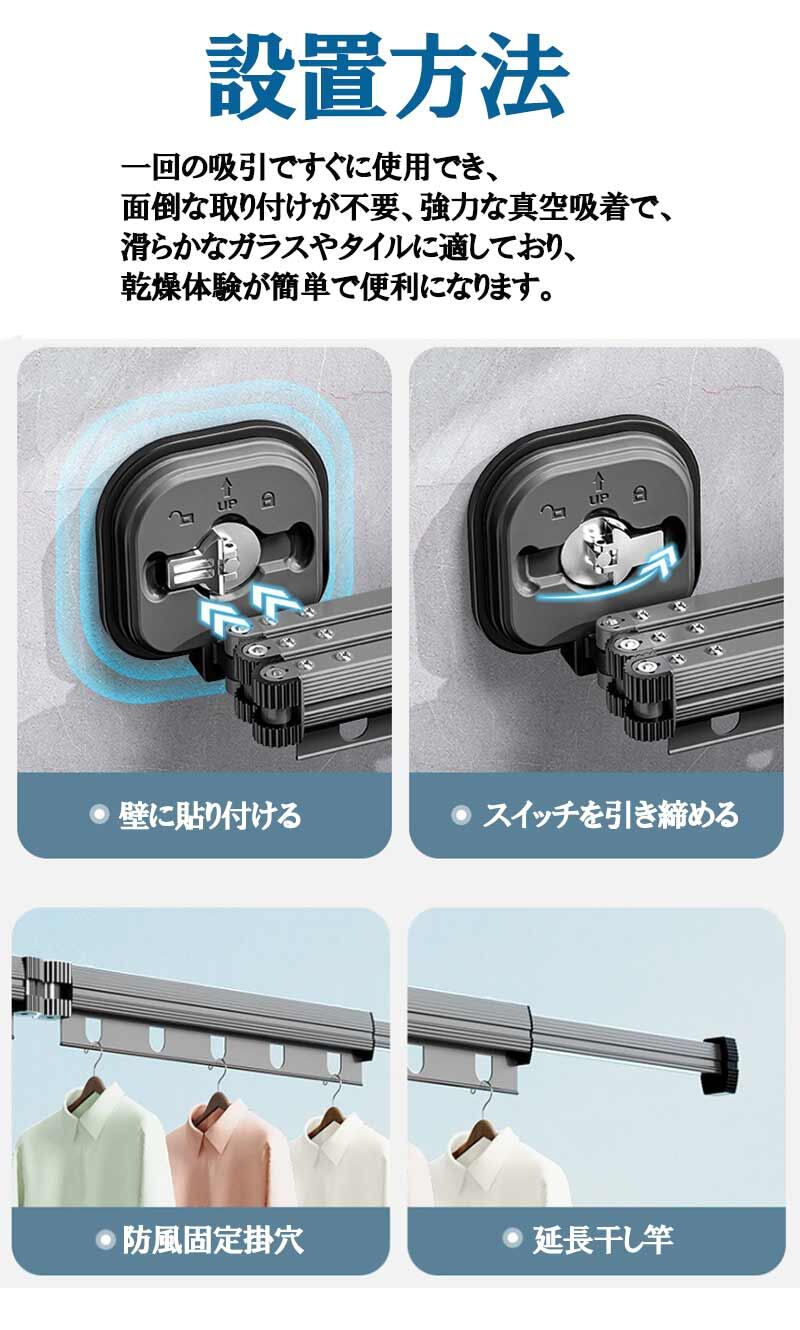 設置方法

一回の吸引ですぐに使用でき、
面倒な取り付けが不要、強力な真空吸着で、
滑らかなガラスやタイルに適しており、
乾燥体験が簡単で便利になります。

UP

UP

壁に貼り付ける

スイッチを引き締める

防風固定掛穴

延長干し竿