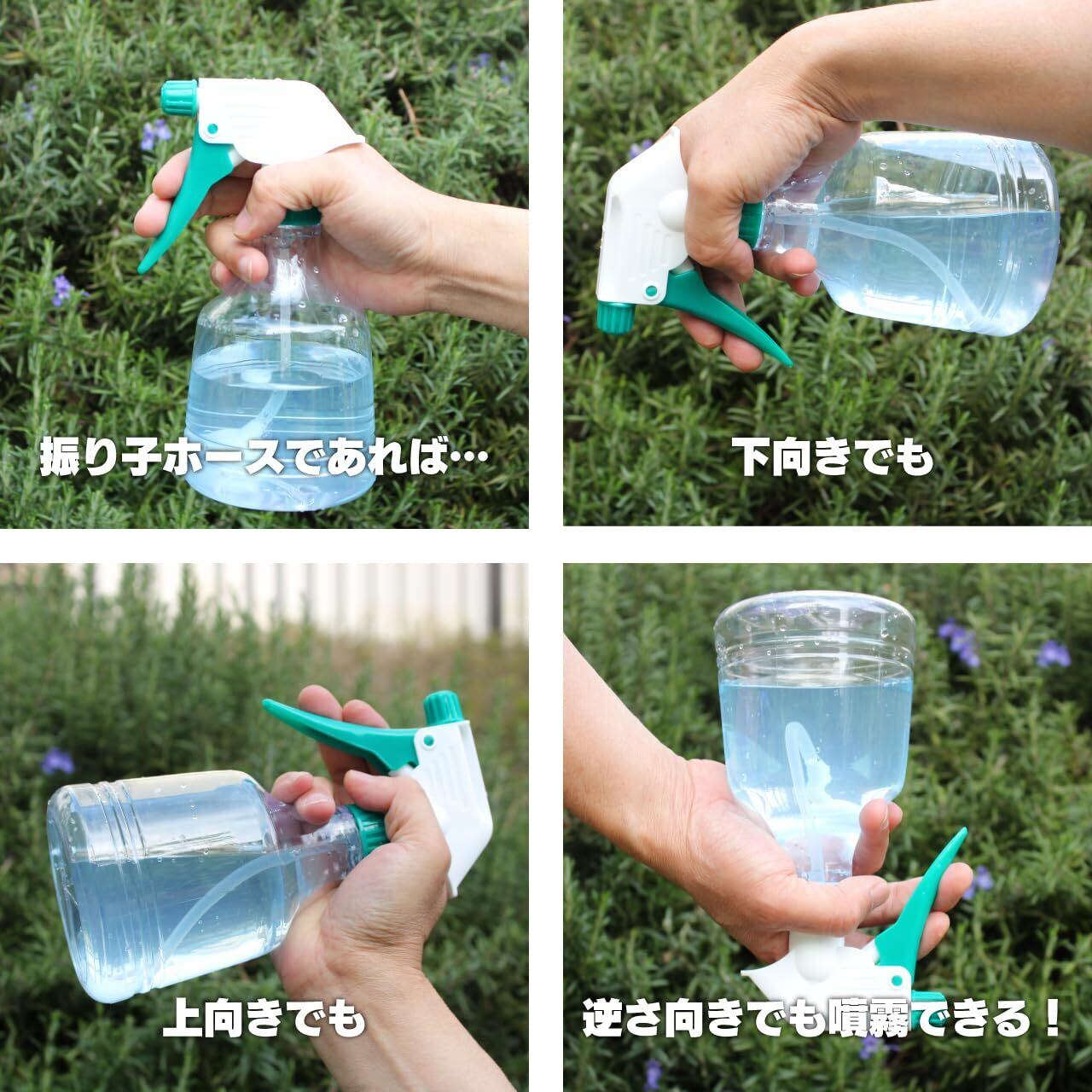 振り子ホースであれば…

下向きでも

上向きでも

逆さ向きでも噴霧できる！