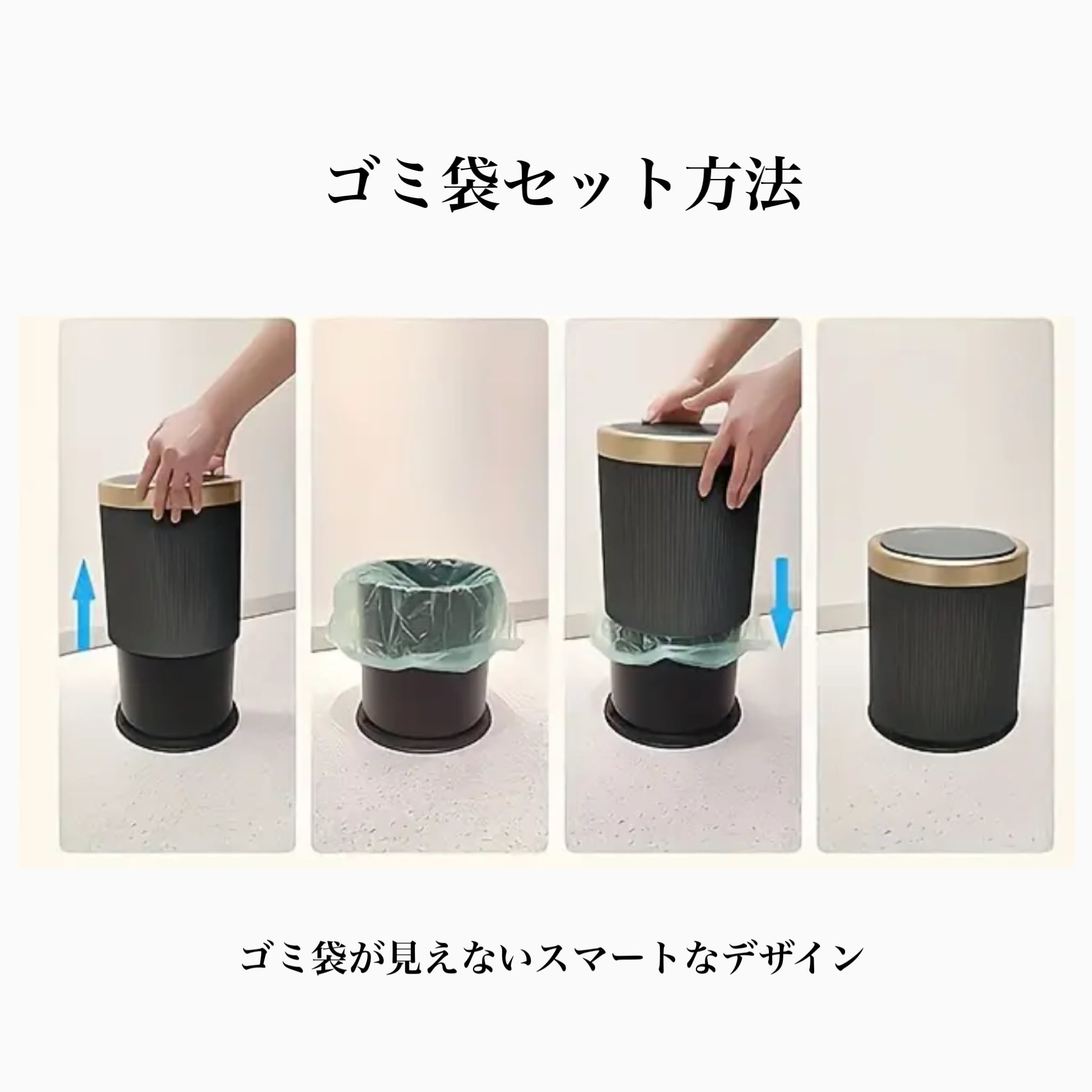 ゴミ袋セット方法

ゴミ袋が見えないスマートなデザイン