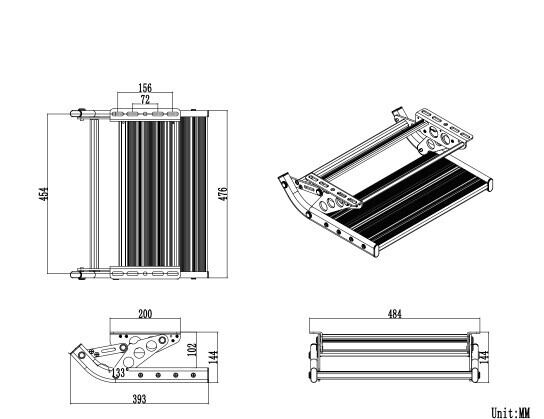 156
72
454
476
200
102
144
133
393
484
144
Unit:MM