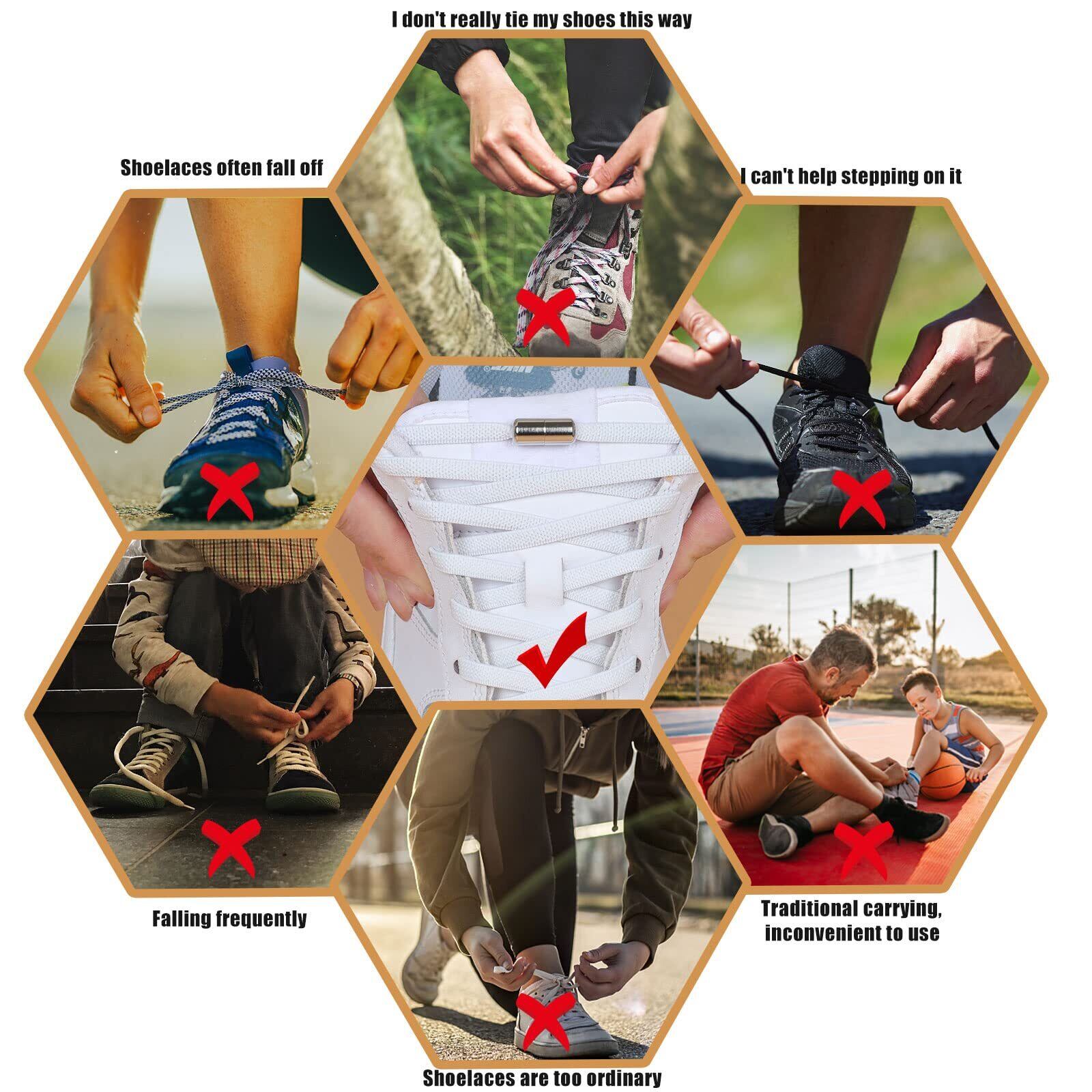 I don't really tie my shoes this way

Shoelaces often fall off

I can't help stepping on it

Falling frequently

Traditional carrying, inconvenient to use

Shoelaces are too ordinary