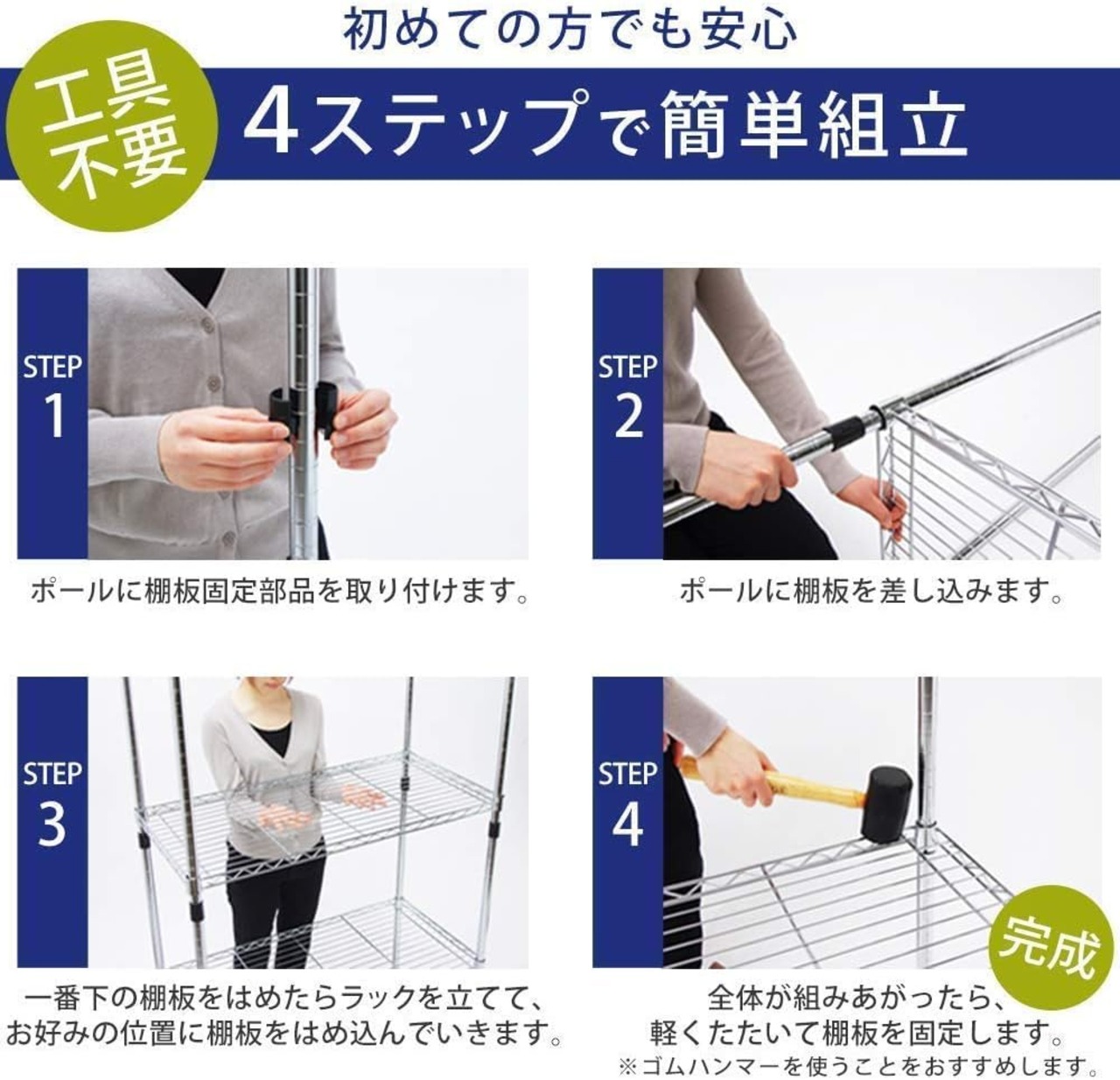 初めての方でも安心

工具不要

4ステップで簡単組立

STEP 1

ポールに棚板固定部品を取り付けます。

STEP 2

ポールに棚板を差し込みます。

STEP 3

一番下の棚板をはめたらラックを立てて、お好みの位置に棚板をはめ込んでいきます。

STEP 4

完成

全体が組みあがったら、軽くたたいて棚板を固定します。
※ゴムハンマーを使うことをおすすめします。