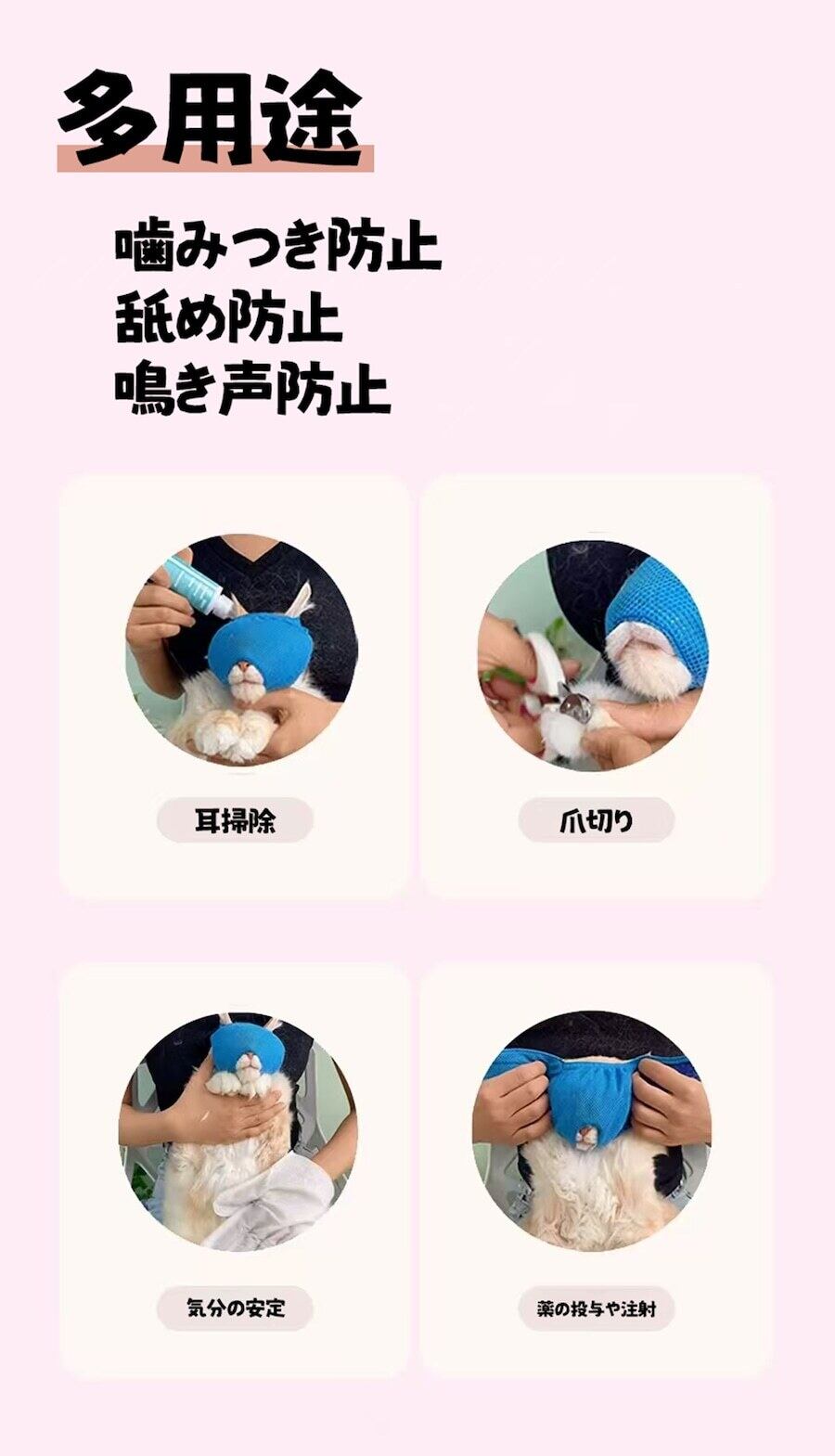 多用途

噛みつき防止
舐め防止
鳴き声防止

耳掃除

爪切り

気分の安定

薬の投与や注射