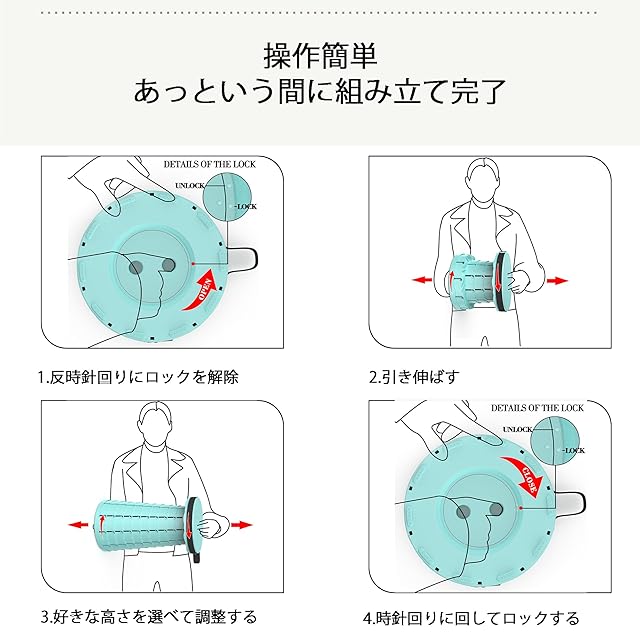 操作簡単
あっという間に組み立て完了

DETAILS OF THE LOCK
UNLOCK
LOCK
OPEN

1.反時針回りにロックを解除

2.引き伸ばす

3.好きな高さを選べて調整する

DETAILS OF THE LOCK
UNLOCK
LOCK
CLOSE

4.時針回りに回してロックする