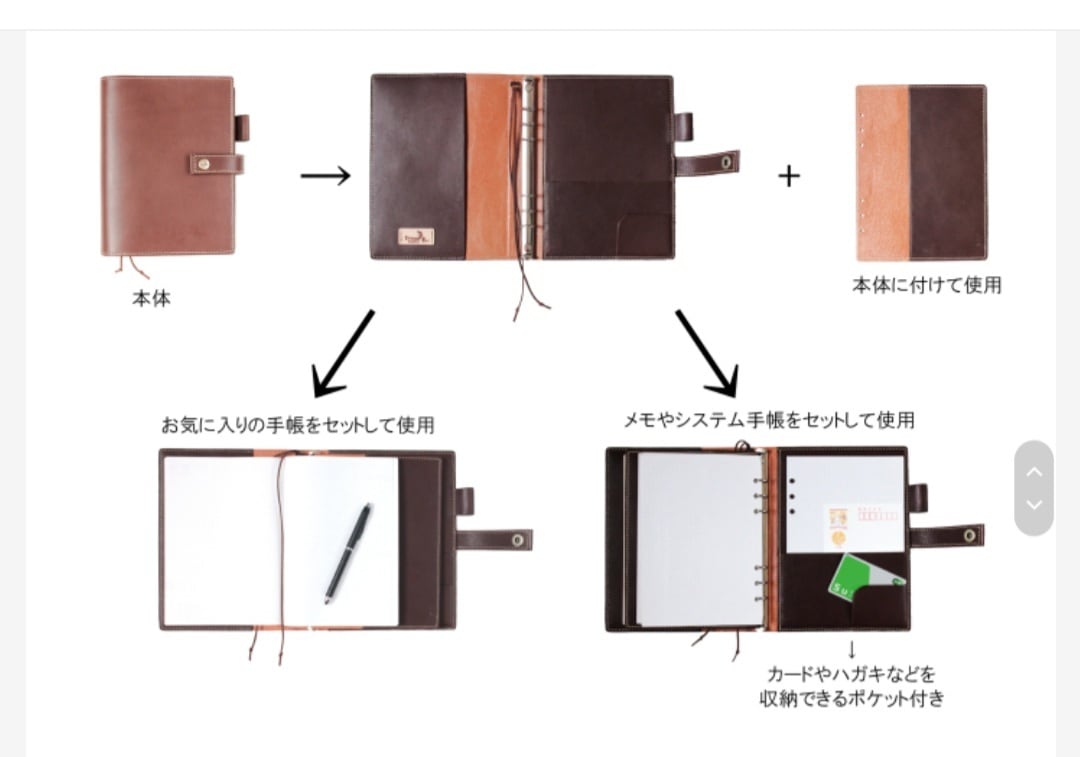 本体

→

+

本体に付けて使用

お気に入りの手帳をセットして使用

メモやシステム手帳をセットして使用

↓
カードやハガキなどを
収納できるポケット付き