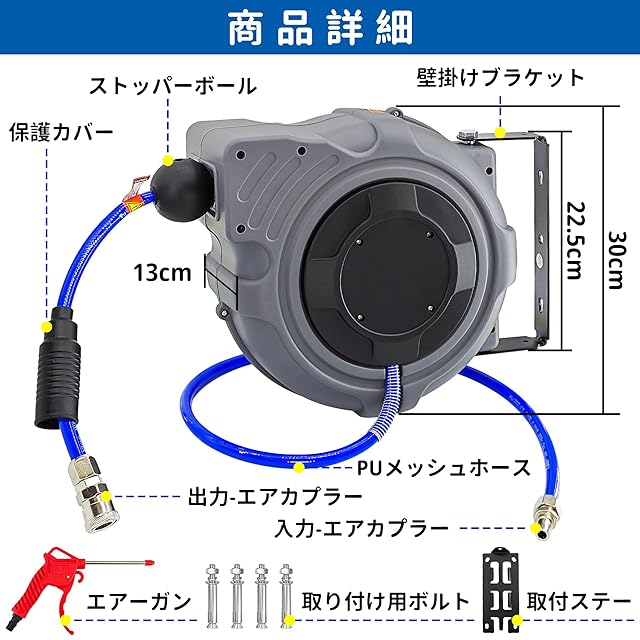 商品詳細

ストッパーボール

壁掛けブラケット

保護カバー

13cm

22.5cm

30cm

PUメッシュホース

出力-エアカプラー

入力-エアカプラー

エアーガン

取り付け用ボルト

取付ステー