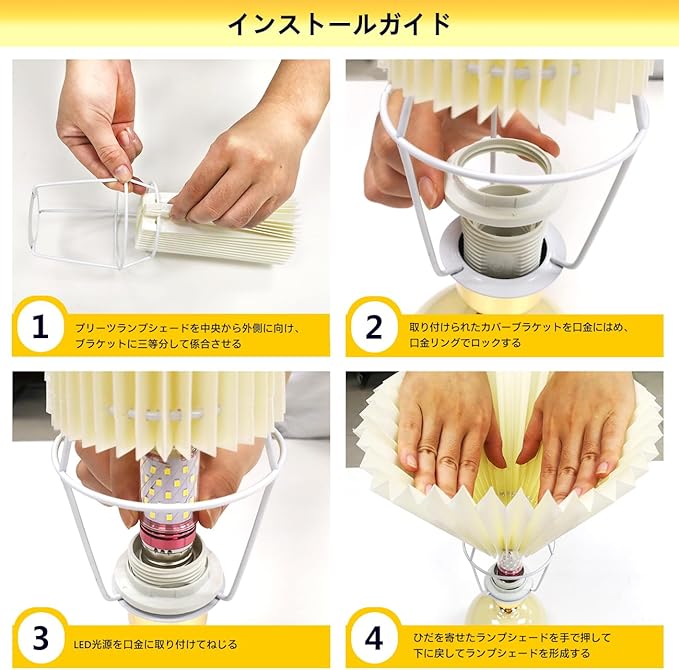 インストールガイド

1
プリーツランプシェードを中央から外側に向け、ブラケットに三等分して係合させる

2
取り付けられたカバーブラケットを口金にはめ、口金リングでロックする

3
LED光源を口金に取り付けてねじる

4
ひだを寄せたランプシェードを手で押して下に戻してランプシェードを形成する