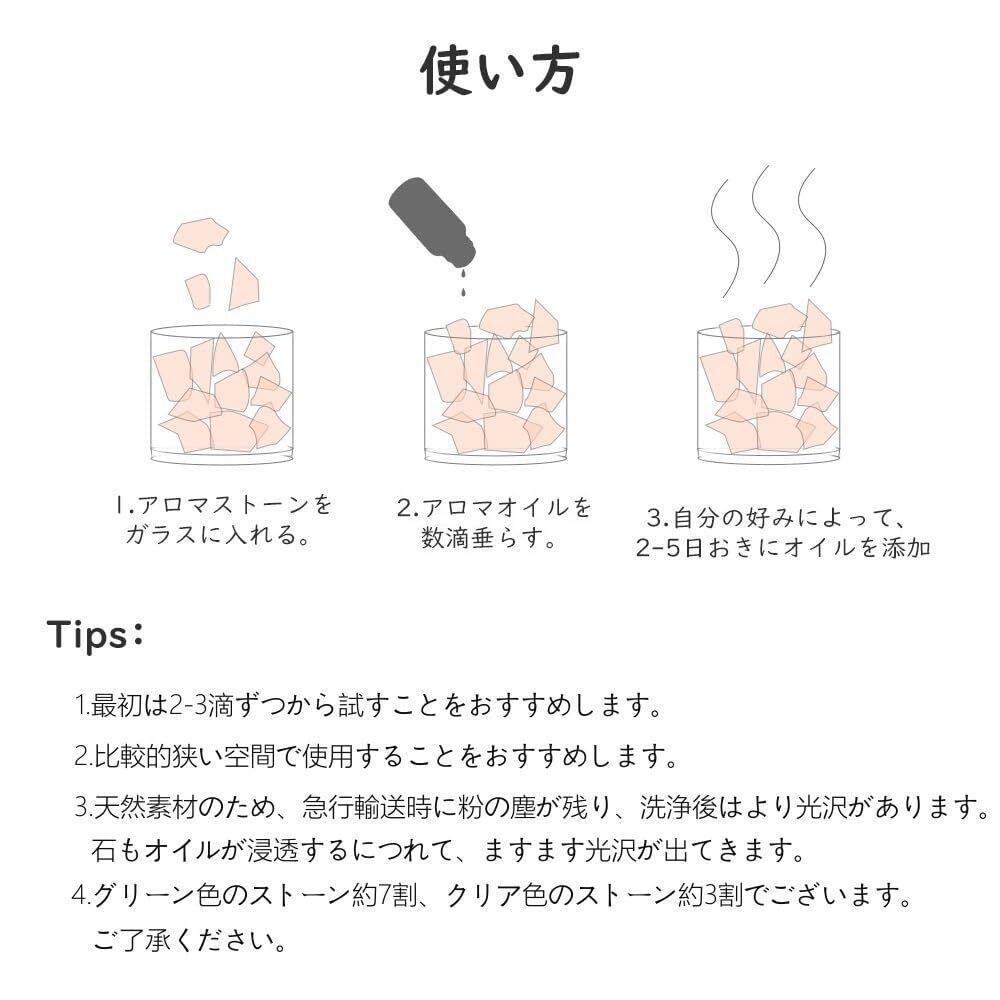 使い方

1.アロマストーンをガラスに入れる。

2.アロマオイルを数滴垂らす。

3.自分の好みによって、2-5日おきにオイルを添加

Tips:

1.最初は2-3滴ずつから試すことをおすすめします。

2.比較的狭い空間で使用することをおすすめします。

3.天然素材のため、急行輸送時に粉の塵が残り、洗浄後はより光沢があります。石もオイルが浸透するにつれて、ますます光沢が出てきます。

4.グリーン色のストーン約7割、クリア色のストーン約3割でございます。ご了承ください。