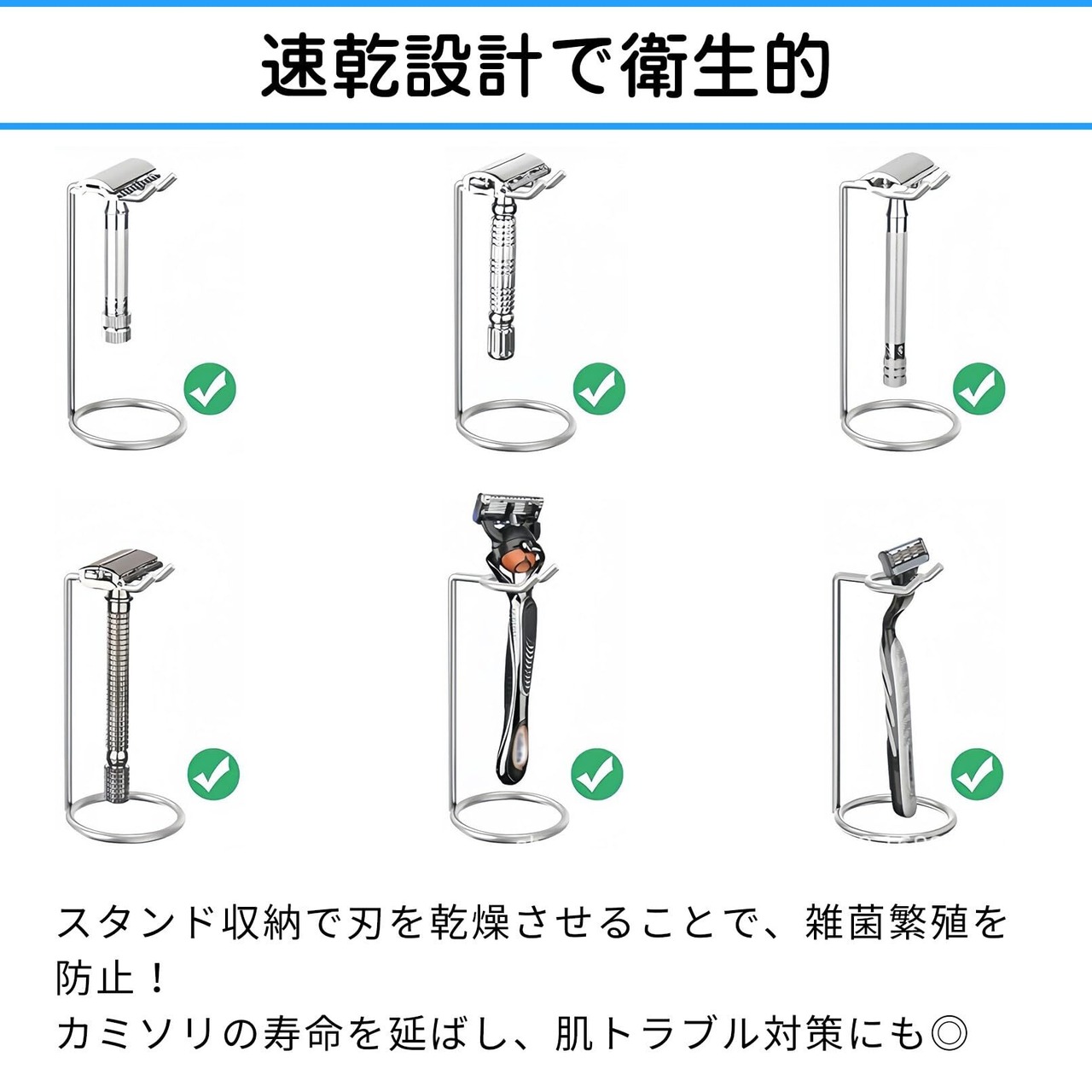 速乾設計で衛生的

スタンド収納で刃を乾燥させることで、雑菌繁殖を防止！
カミソリの寿命を延ばし、肌トラブル対策にも◎